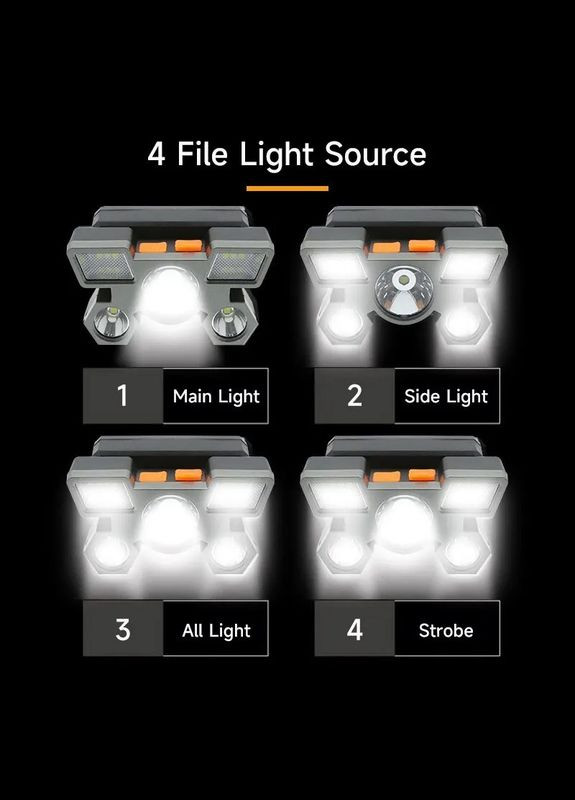 4 File Light Source

1 Main Light

2 Side Light

3 All Light

4 Strobe