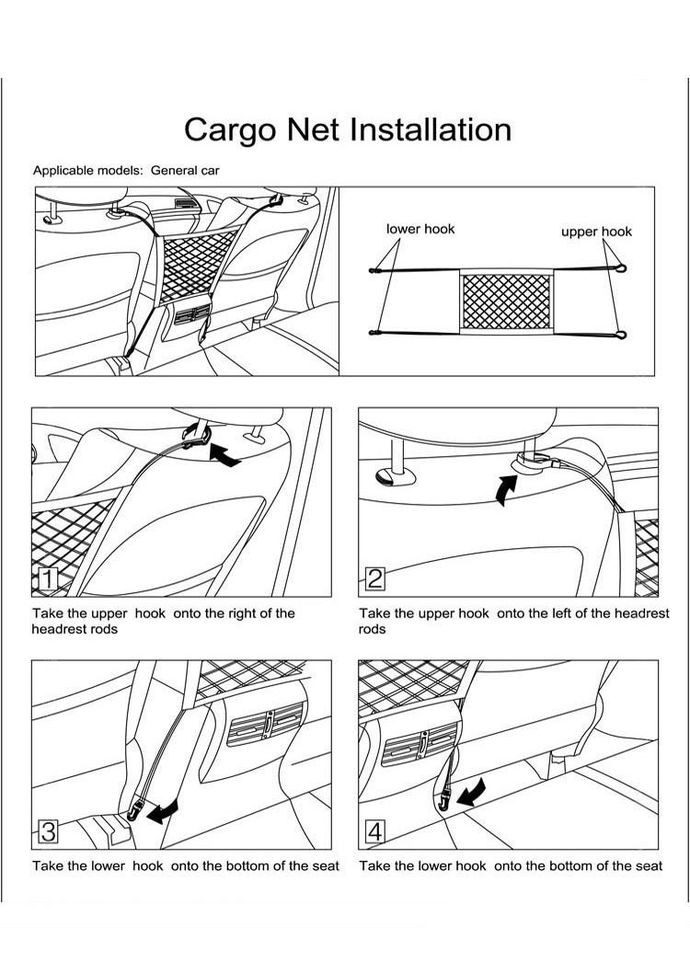 Cargo Net Installation

Applicable models: General car

lower hook

upper hook

1

Take the upper hook onto the right of the headrest rods

2

Take the upper hook onto the left of the headrest rods

3

Take the lower hook onto the bottom of the seat

4

Take the lower hook onto the bottom of the seat