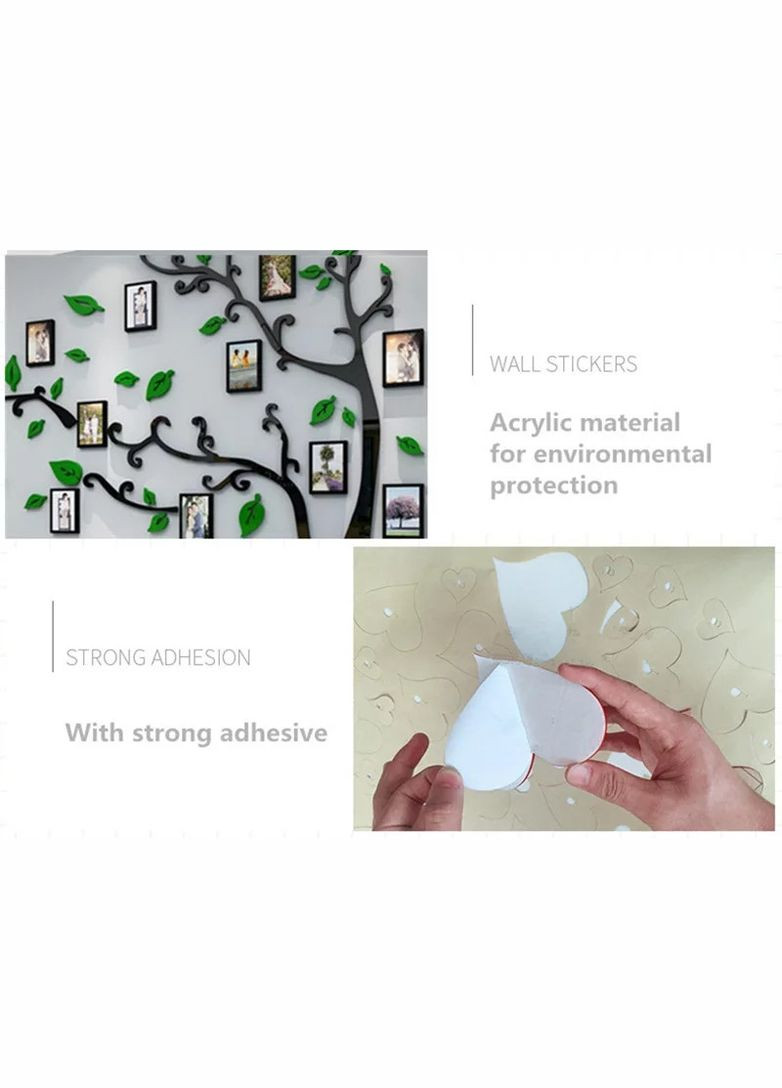 WALL STICKERS

Acrylic material for environmental protection

STRONG ADHESION

With strong adhesive