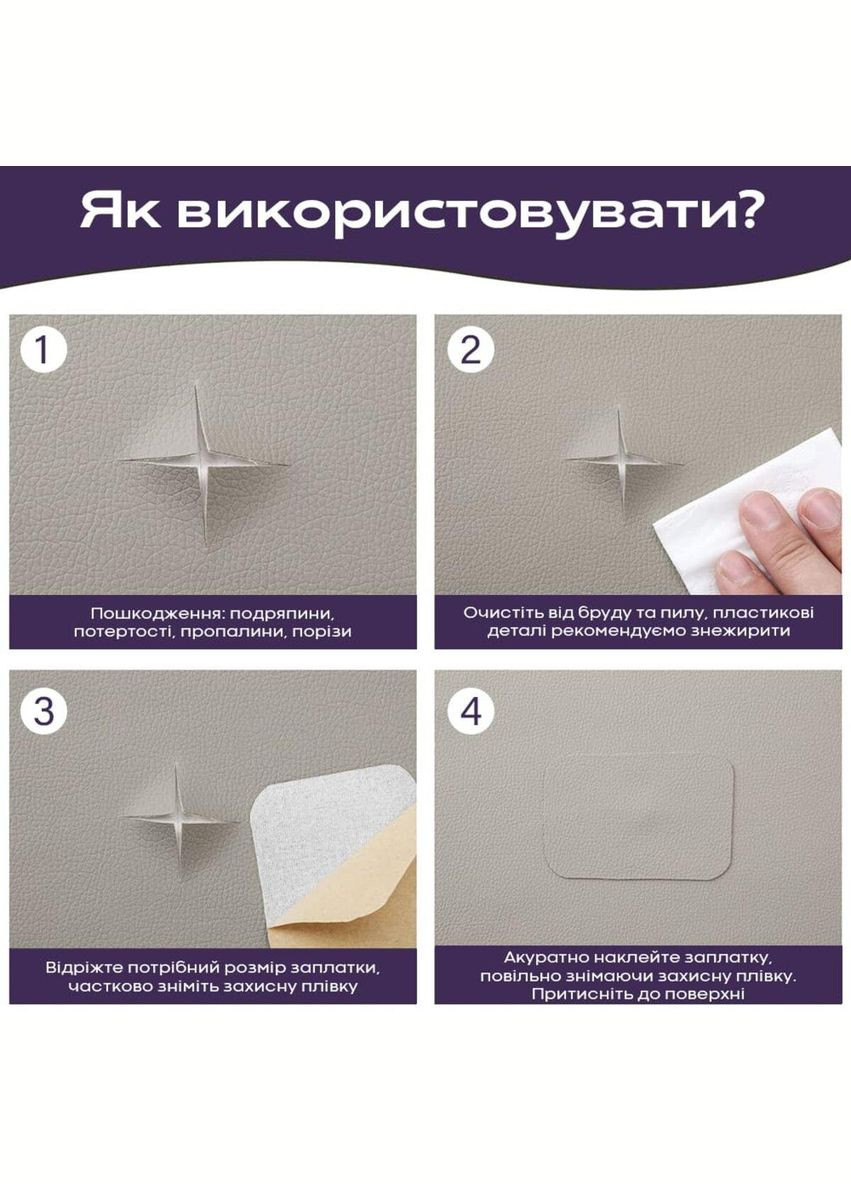 Як використовувати?

1

Пошкодження: подряпини, потертості, пропалини, порізи

2

Очистіть від бруду та пилу, пластикові деталі рекомендуємо знежирити

3

Відріжте потрібний розмір заплатки, частково зніміть захисну плівку

4

Акуратно наклейте заплатку, повільно знімаючи захисну плівку. Притисніть до поверхні