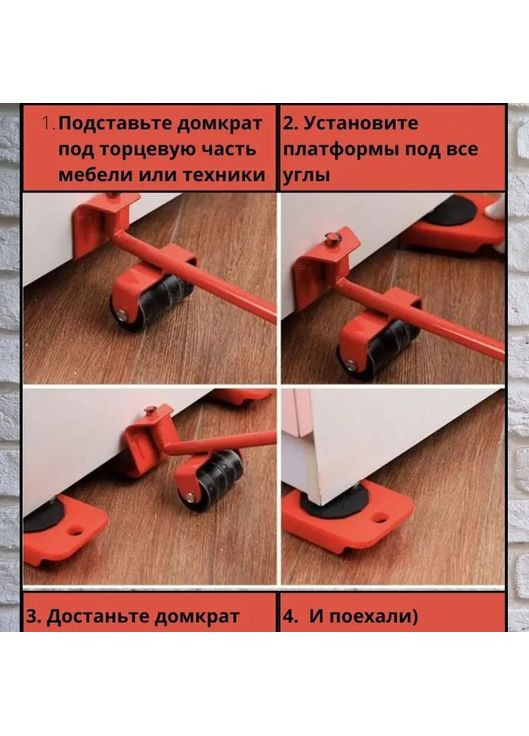 1. Подставьте домкрат под торцевую часть мебели или техники

2. Установите платформы под все углы

3. Достаньте домкрат

4. И поехали)