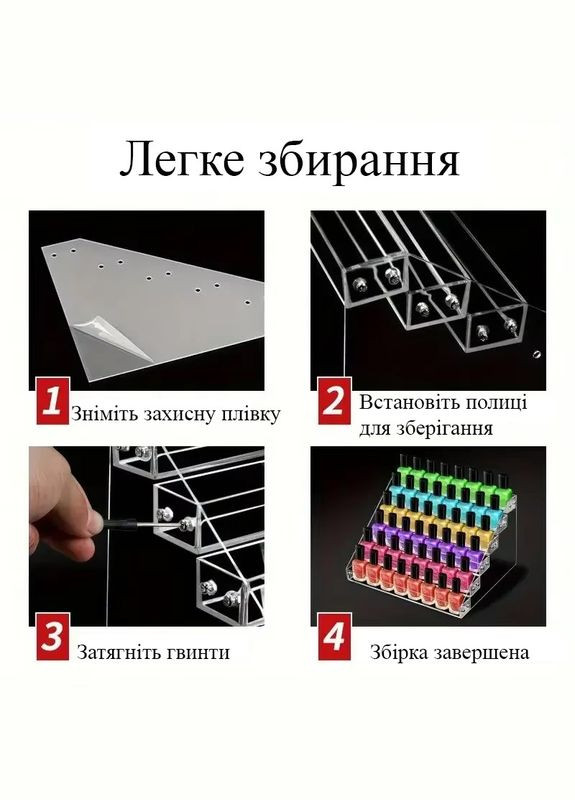 Легке збирання

1 Зніміть захисну плівку

2 Встановіть полиці для зберігання

3 Затягніть гвинти

4 Збірка завершена