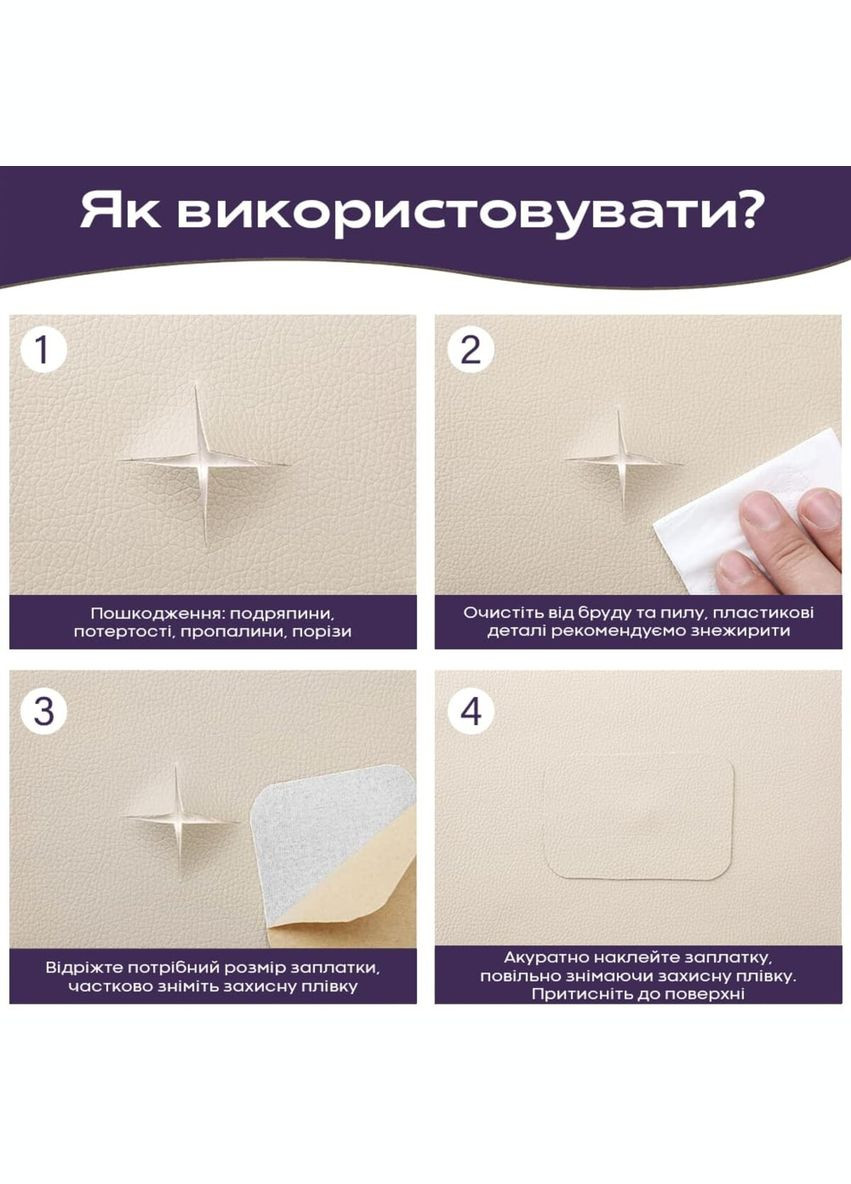 Як використовувати?

1

Пошкодження: подряпини, потертості, пропалини, порізи

2

Очистіть від бруду та пилу, пластикові деталі рекомендуємо знежирити

3

Відріжте потрібний розмір заплатки, частково зніміть захисну плівку

4

Акуратно наклейте заплатку, повільно знімаючи захисну плівку. Притисніть до поверхні