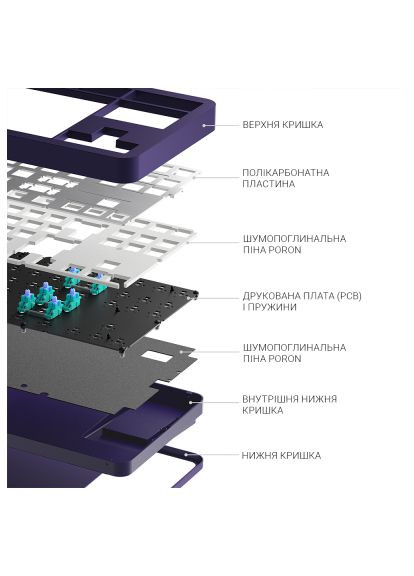 ВЕРХНЯ КРИШКА

ПОЛІКАРБОНАТНА ПЛАСТИНА

ШУМОПОГЛИНАЛЬНА ПІНА PORON

ДРУКОВАНА ПЛАТА (PCB) І ПРУЖИНИ

ШУМОПОГЛИНАЛЬНА ПІНА PORON

ВНУТРІШНЯ НИЖНЯ КРИШКА

НИЖНЯ КРИШКА