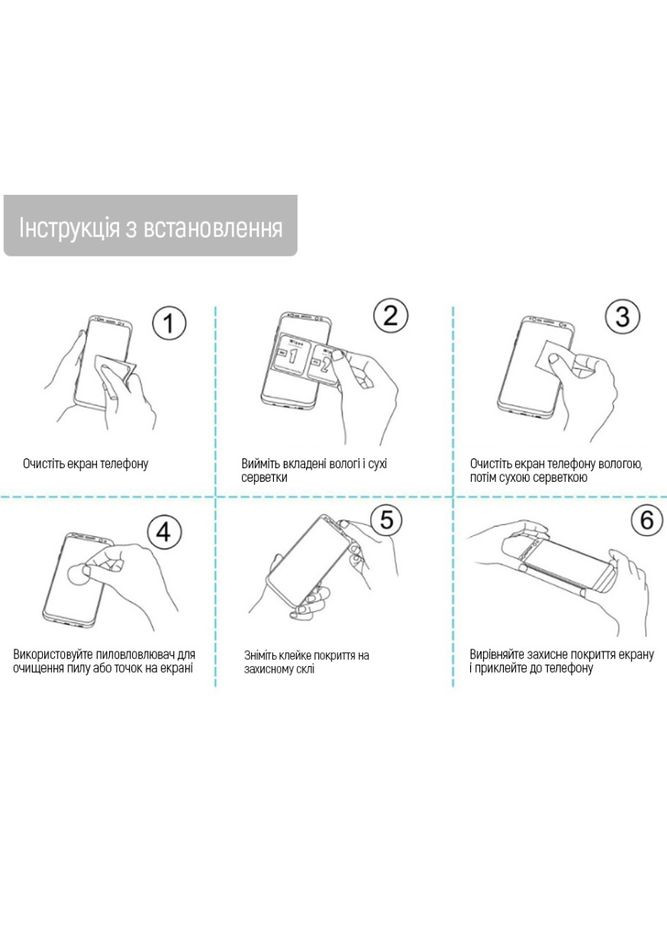 Інструкція з встановлення

1

Очистіть екран телефону

2

Вийміть вкладені вологі і сухі серветки

3

Очистіть екран телефону вологою, потім сухою серветкою

4

Використовуйте пиловловлювач для очищення пилу або точок на екрані

5

Зніміть клейке покриття на захисному склі

6

Вирівняйте захисне покриття екрану і приклейте до телефону