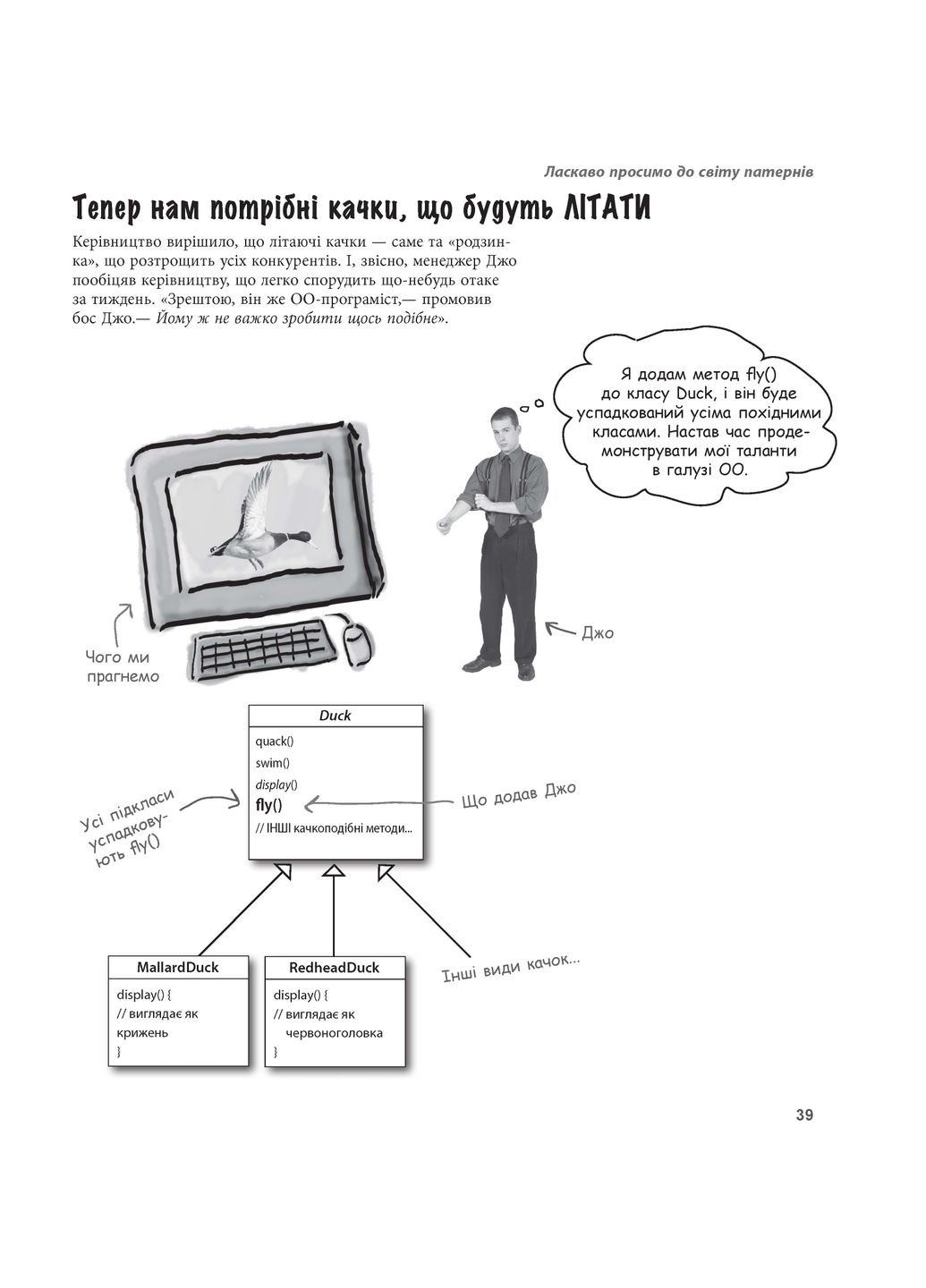 Ласкаво просимо до світу патернів

Тепер нам потрібні качки, що будуть ЛІТАТИ

Керівництво вирішило, що літаючі качки — саме та «родзинка», що розтрощить усіх конкурентів. І, звісно, менеджер Джо пообіцяв керівництву, що легко спорудить що-небудь отаке за тиждень. «Зрештою, він же ОО-програміст,— промовив бос Джо.— Йому ж не важко зробити щось подібне».

Я додам метод fly() до класу Duck, і він буде успадкований усіма похідними класами. Настав час продемонструвати мої таланти в галузі ОО.

Чого ми прагнемо

Джо

Duck
quack()
swim()
display()
fly()
// ІНШІ качкоподібні методи...

Усі підкласи успадковують fly()

Що додав Джо

MallardDuck
display() {
// виглядає як крижень
}

RedheadDuck
display() {
// виглядає як червоноголовка
}

Інші види качок...

39