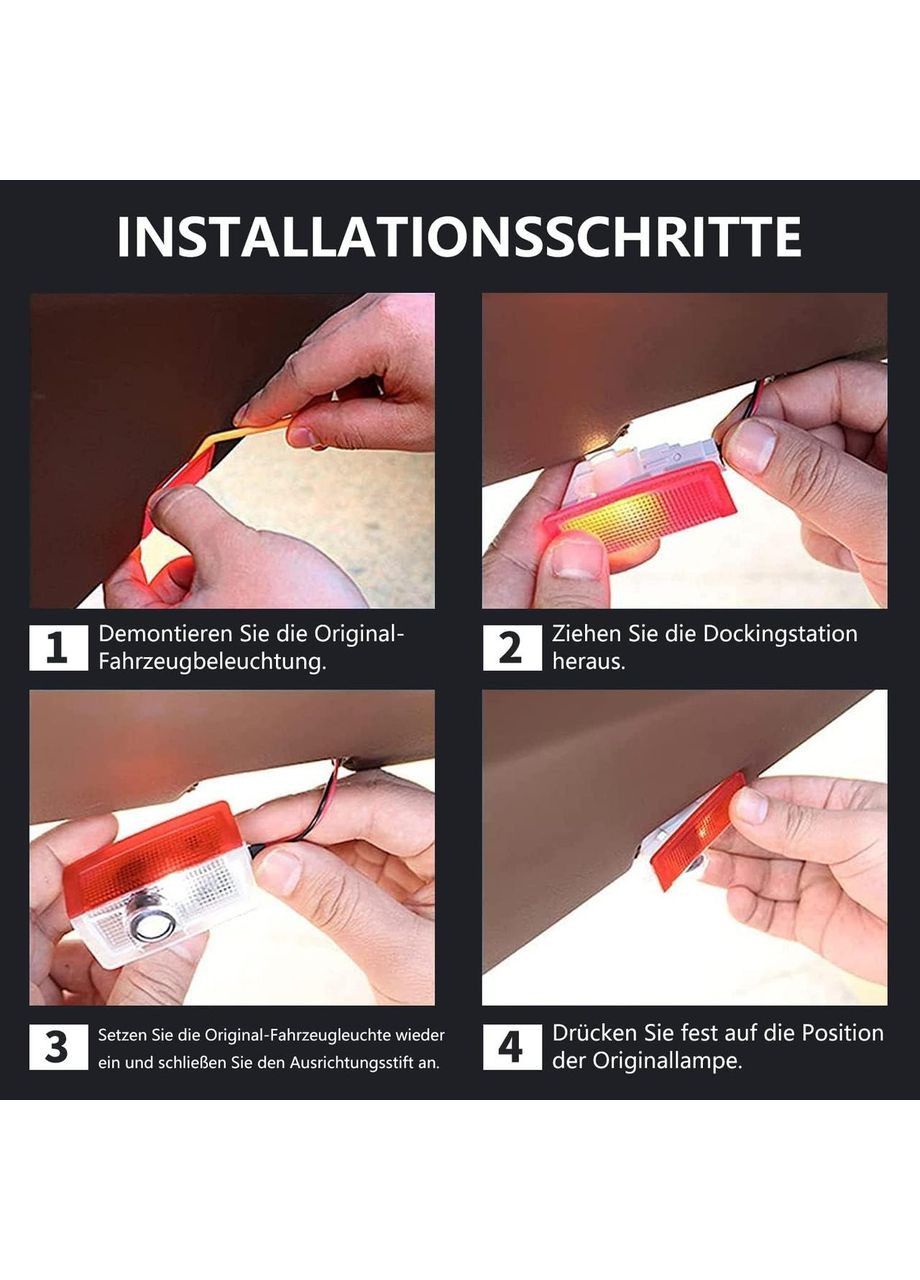 INSTALLATIONSSCHRITTE

1 Demontieren Sie die Original-Fahrzeugbeleuchtung.

2 Ziehen Sie die Dockingstation heraus.

3 Setzen Sie die Original-Fahrzeugleuchte wieder ein und schließen Sie den Ausrichtungsstift an.

4 Drücken Sie fest auf die Position der Originallampe.