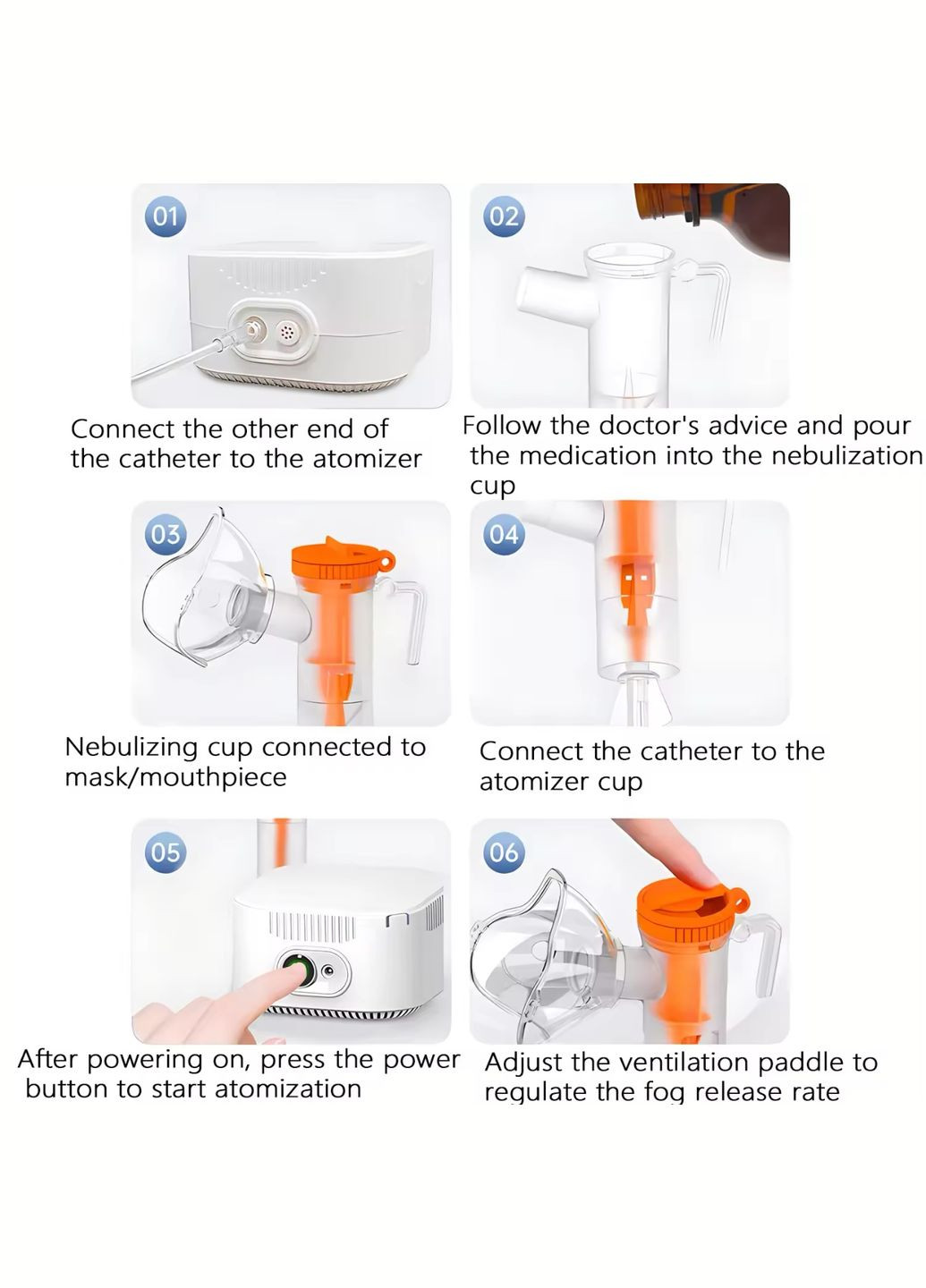 01

Connect the other end of the catheter to the atomizer

02

Follow the doctor's advice and pour the medication into the nebulization cup

03

Nebulizing cup connected to mask/mouthpiece

04

Connect the catheter to the atomizer cup

05

After powering on, press the power button to start atomization

06

Adjust the ventilation paddle to regulate the fog release rate