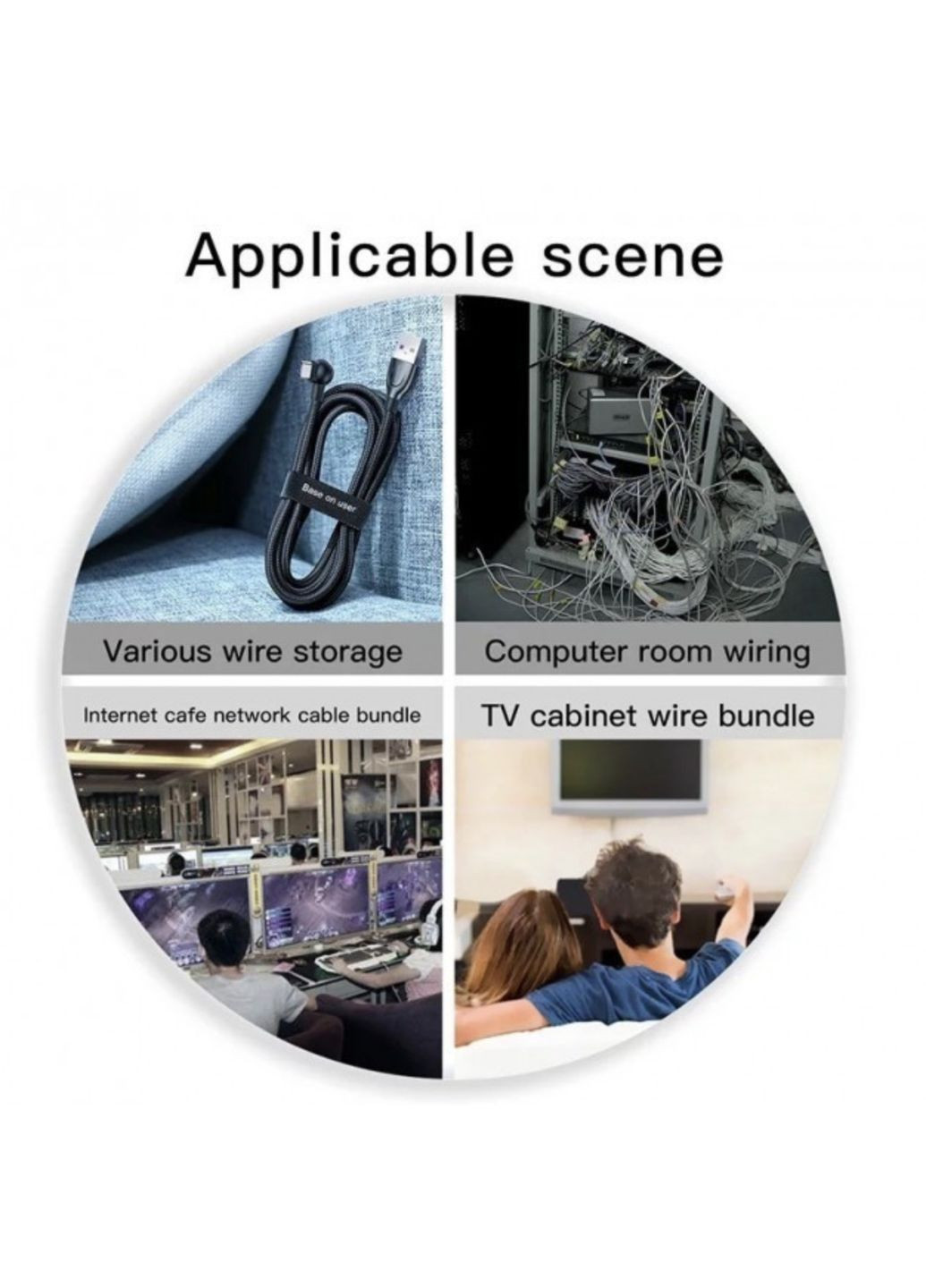 Applicable scene

Base on user

Various wire storage

Computer room wiring

Internet cafe network cable bundle

TV cabinet wire bundle