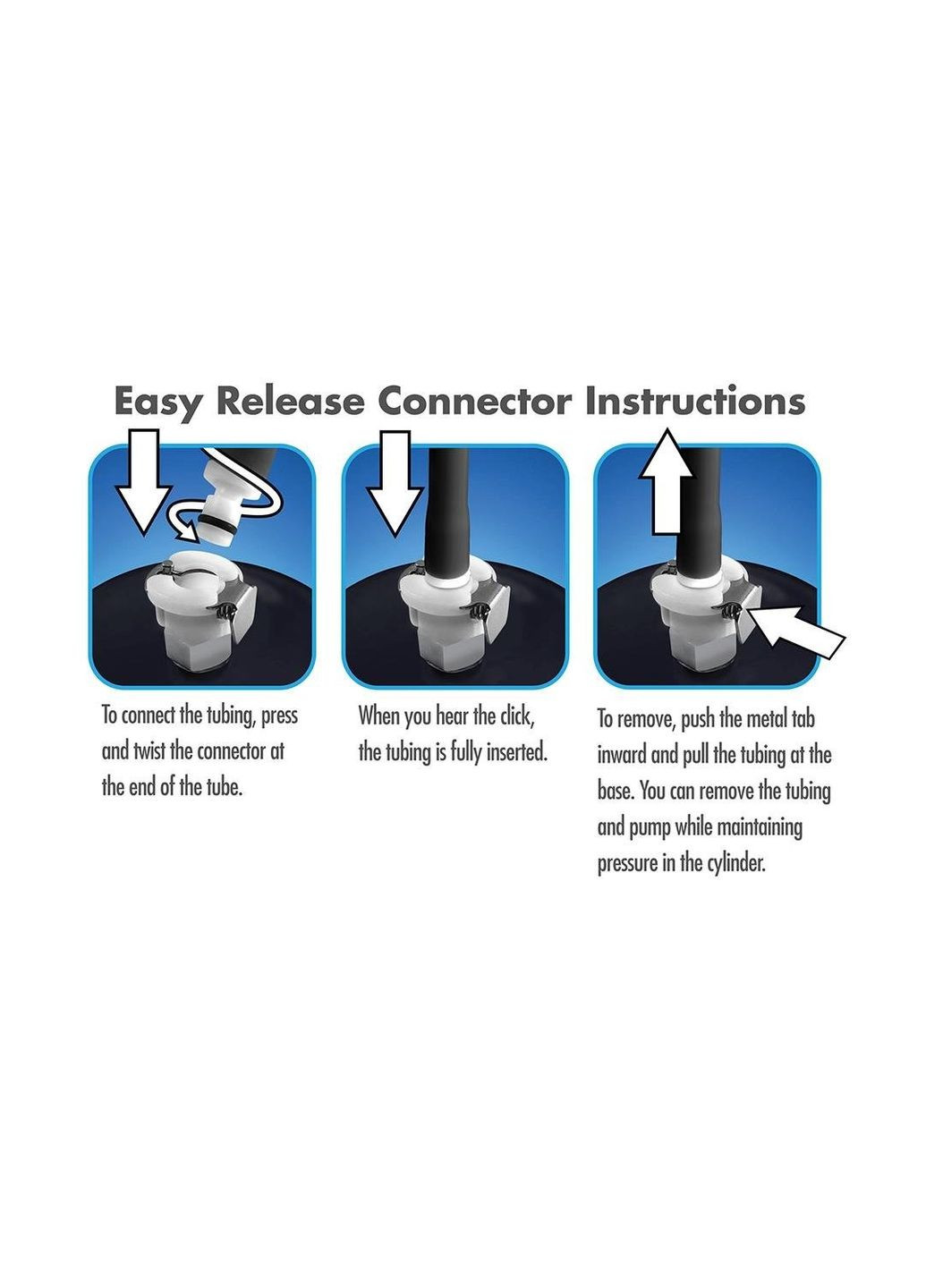 Easy Release Connector Instructions

To connect the tubing, press and twist the connector at the end of the tube.

When you hear the click, the tubing is fully inserted.

To remove, push the metal tab inward and pull the tubing at the base. You can remove the tubing and pump while maintaining pressure in the cylinder.