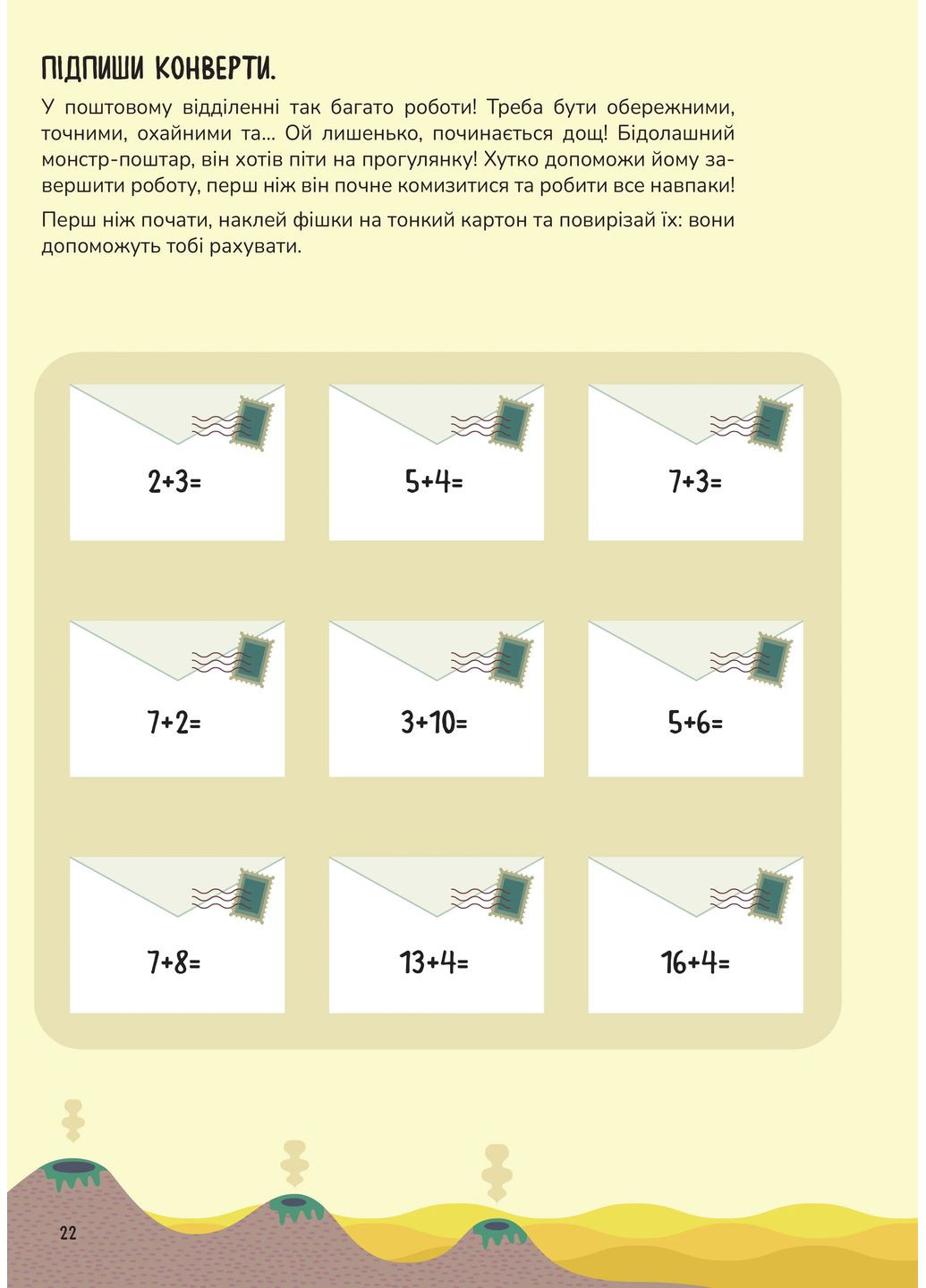 ПІДПИШИ КОНВЕРТИ.

У поштовому відділенні так багато роботи! Треба бути обережними, точними, охайними та... Ой лишенько, починається дощ! Бідолашний монстр-поштар, він хотів піти на прогулянку! Хутко допоможи йому завершити роботу, перш ніж він почне комизитися та робити все навпаки!

Перш ніж почати, наклей фішки на тонкий картон та повирізай їх: вони допоможуть тобі рахувати.

$2+3=$

$5+4=$

$7+3=$

$7+2=$

$3+10=$

$5+6=$

$7+8=$

$13+4=$

$16+4=$

22