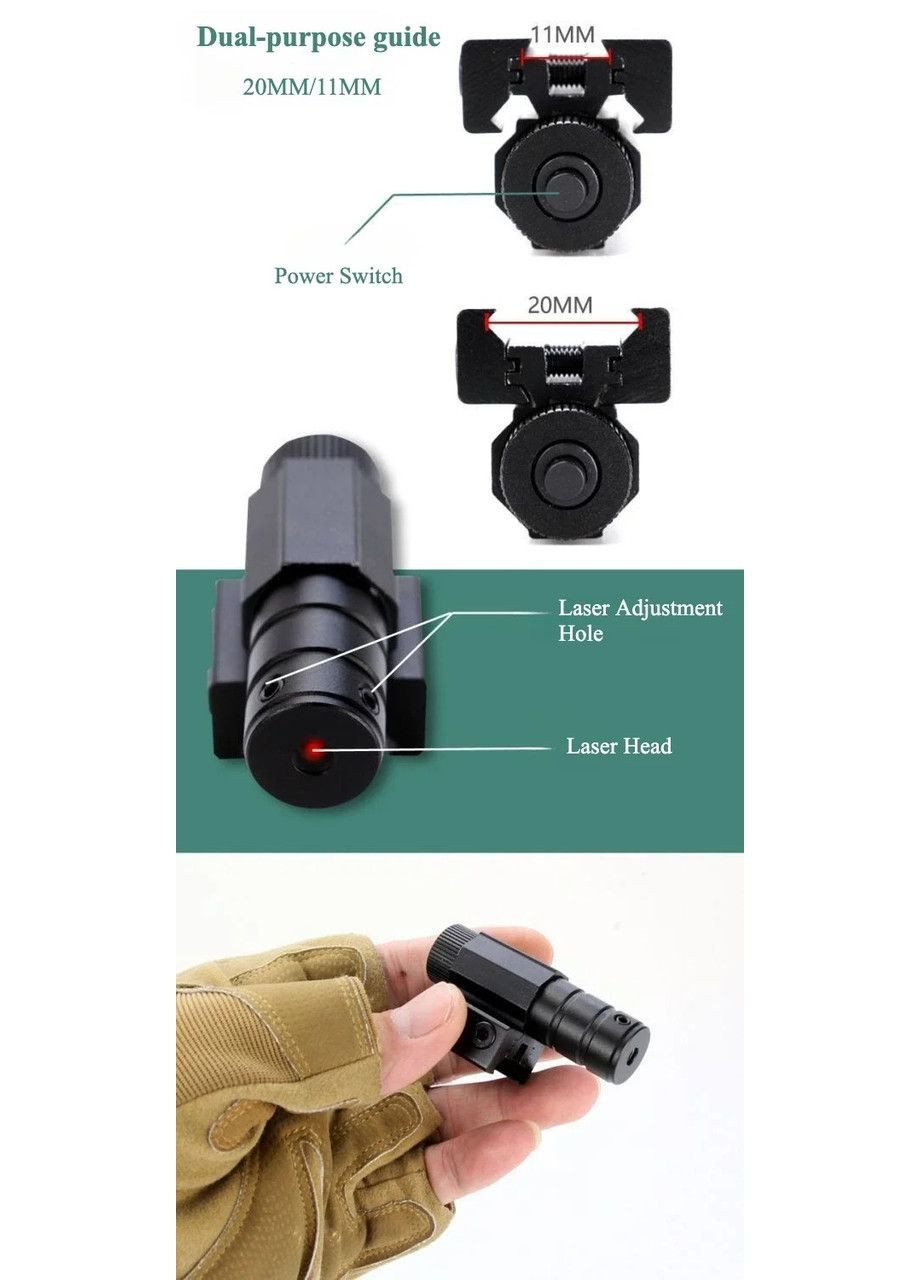 Dual-purpose guide

20MM/11MM

11MM

Power Switch

20MM

Laser Adjustment Hole

Laser Head