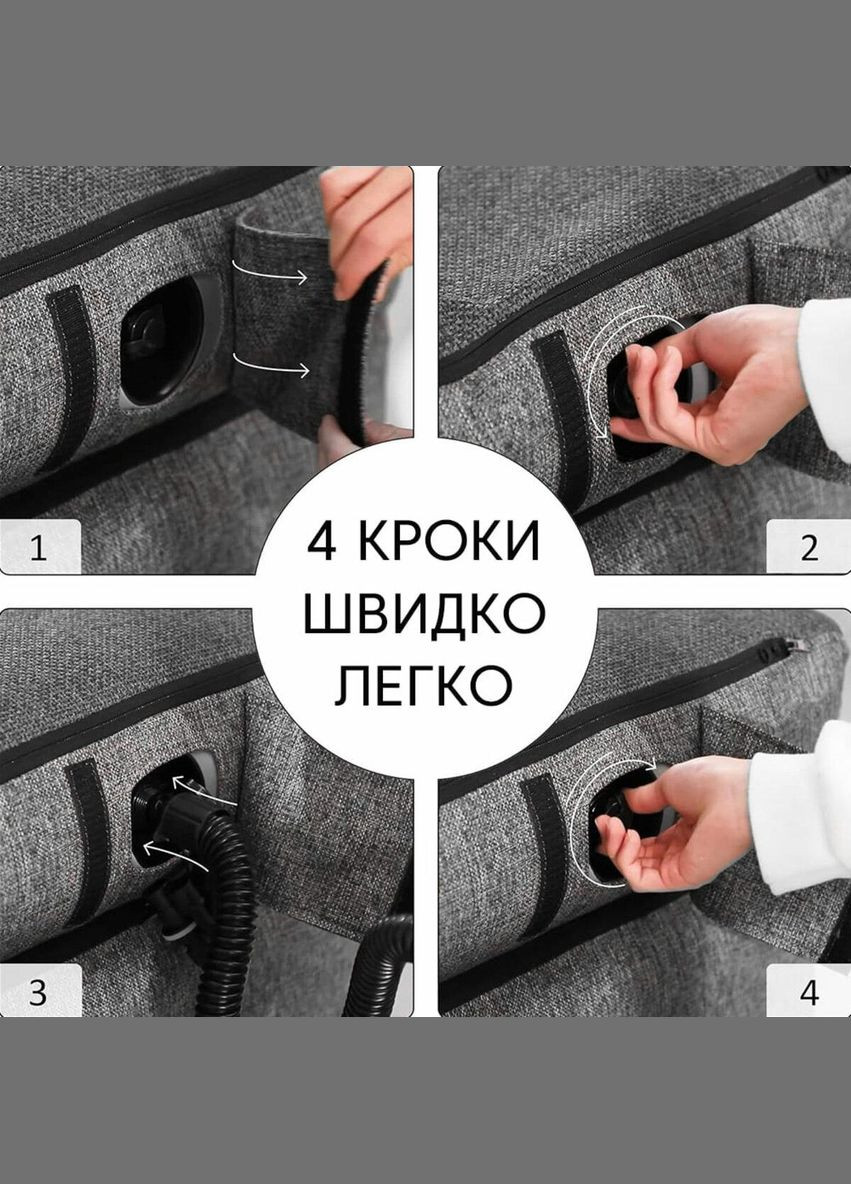 1

2

4 КРОКИ
ШВИДКО
ЛЕГКО

3

4