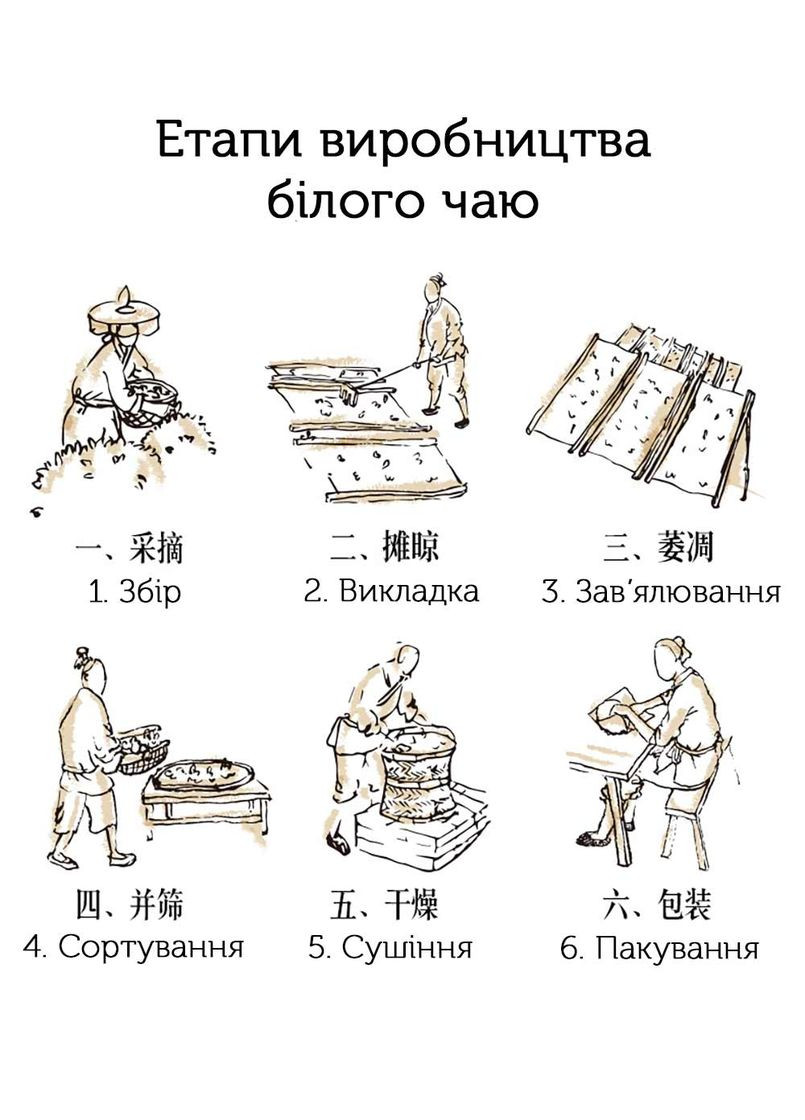 Етапи виробництва білого чаю

一、采摘
1. Збір

二、摊晾
2. Викладка

三、萎凋
3. Зав'ялювання

四、并筛
4. Сортування

五、干燥
5. Сушіння

六、包装
6. Пакування