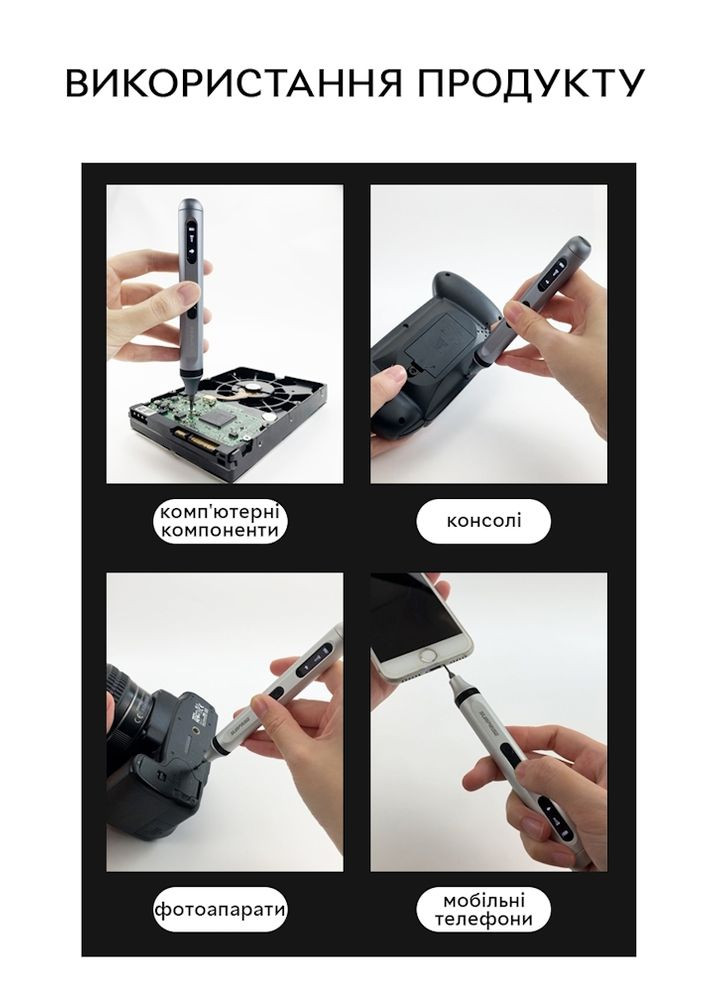 ВИКОРИСТАННЯ ПРОДУКТУ

комп'ютерні компоненти

консолі

фотоапарати

мобільні телефони