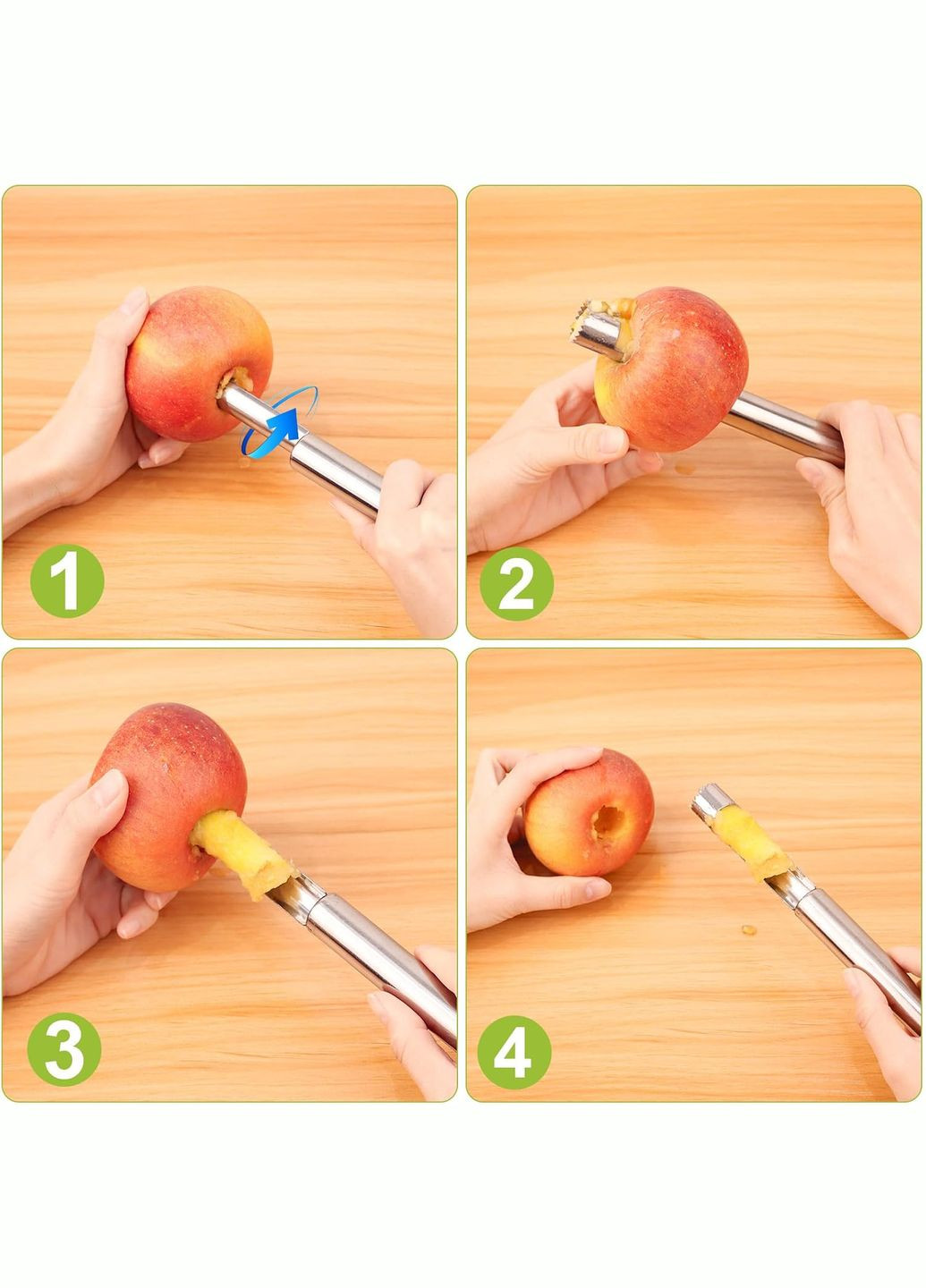 1

2

3

4