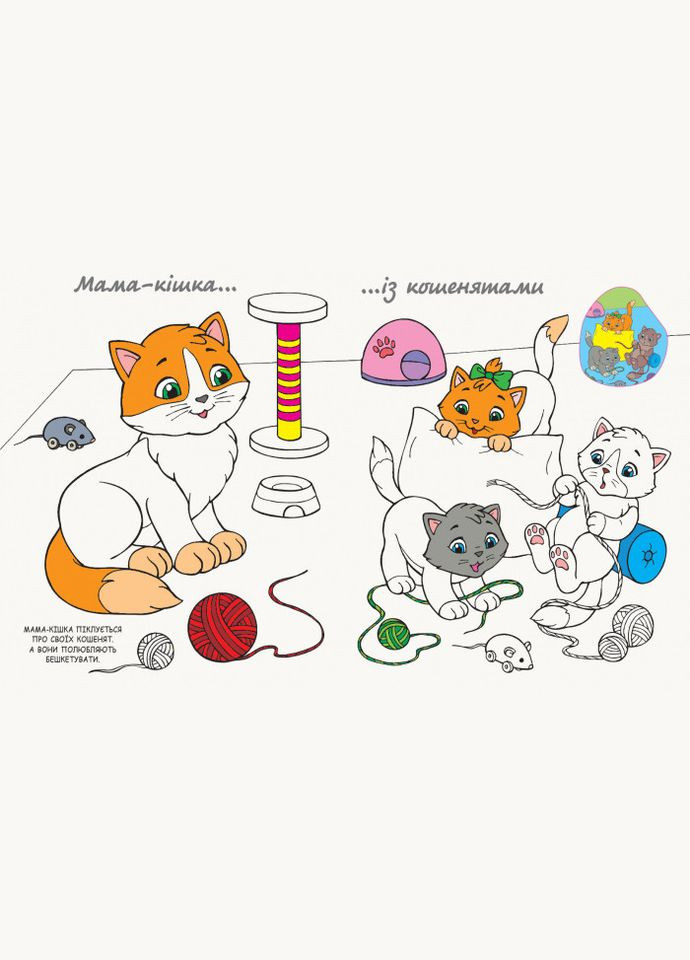 Мама-кішка...

...із кошенятами

МАМА-КІШКА ПІКЛУЄТЬСЯ ПРО СВОЇХ КОШЕНЯТ. А ВОНИ ПОЛЮБЛЯЮТЬ БЕШКЕТУВАТИ.