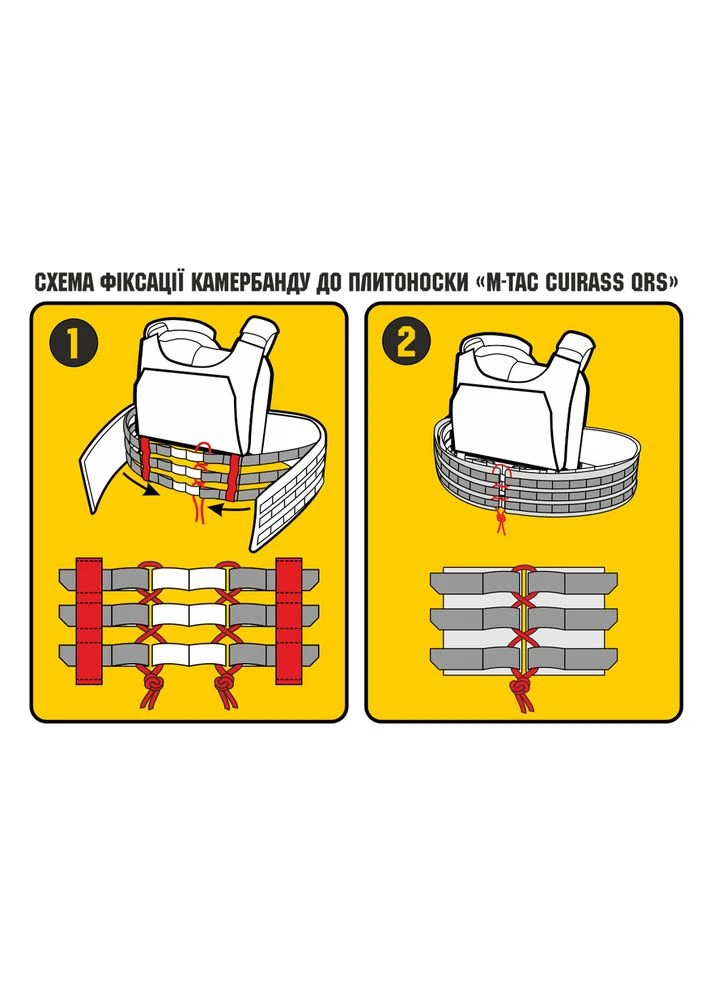 СХЕМА ФІКСАЦІЇ КАМЕРБАНДУ ДО ПЛИТОНОСКИ «M-TAC CUIRASS QRS»

1

2