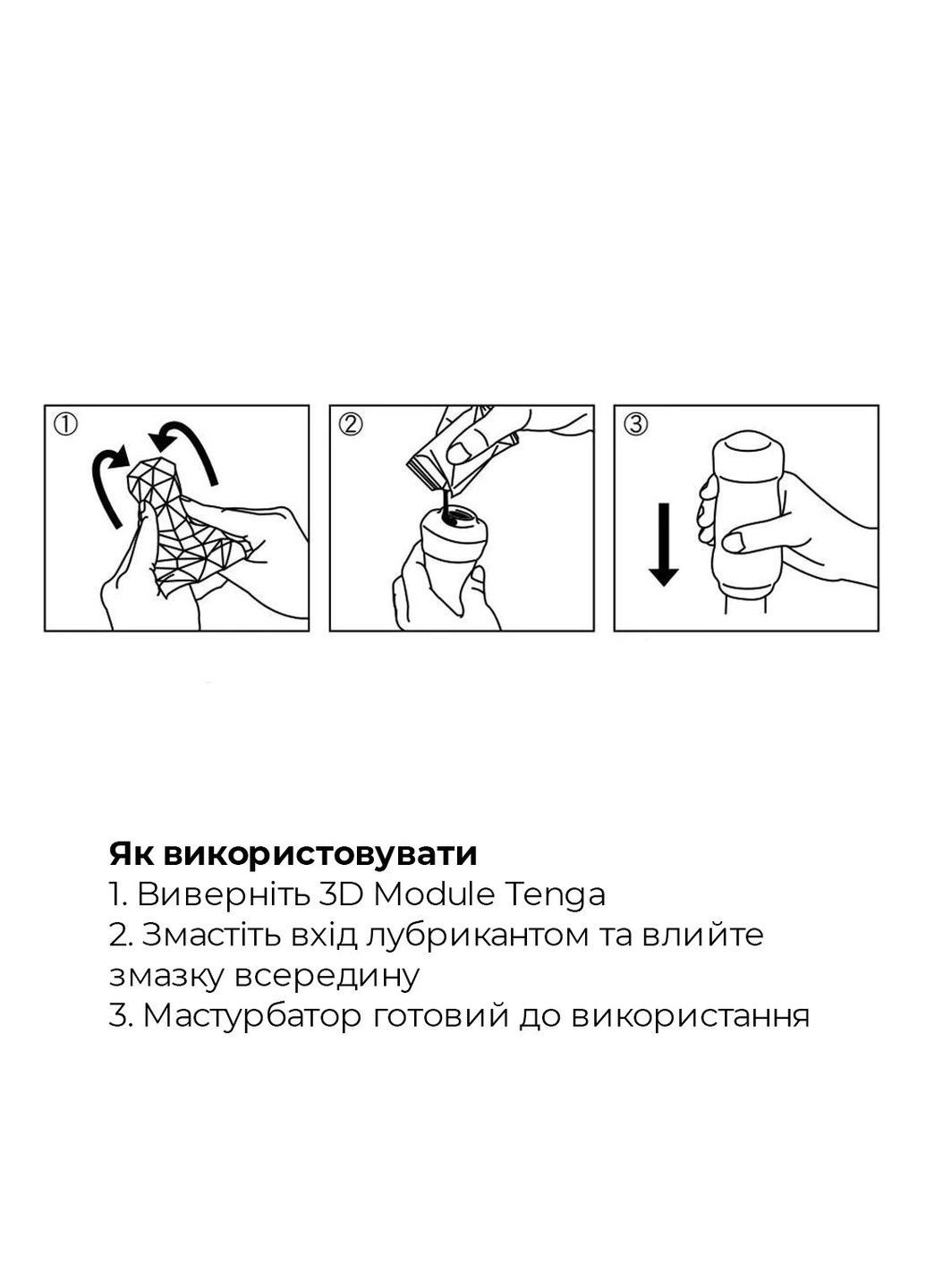 ①

②

③

Як використовувати
1. Виверніть 3D Module Tenga
2. Змастіть вхід лубрикантом та влийте змазку всередину
3. Мастурбатор готовий до використання