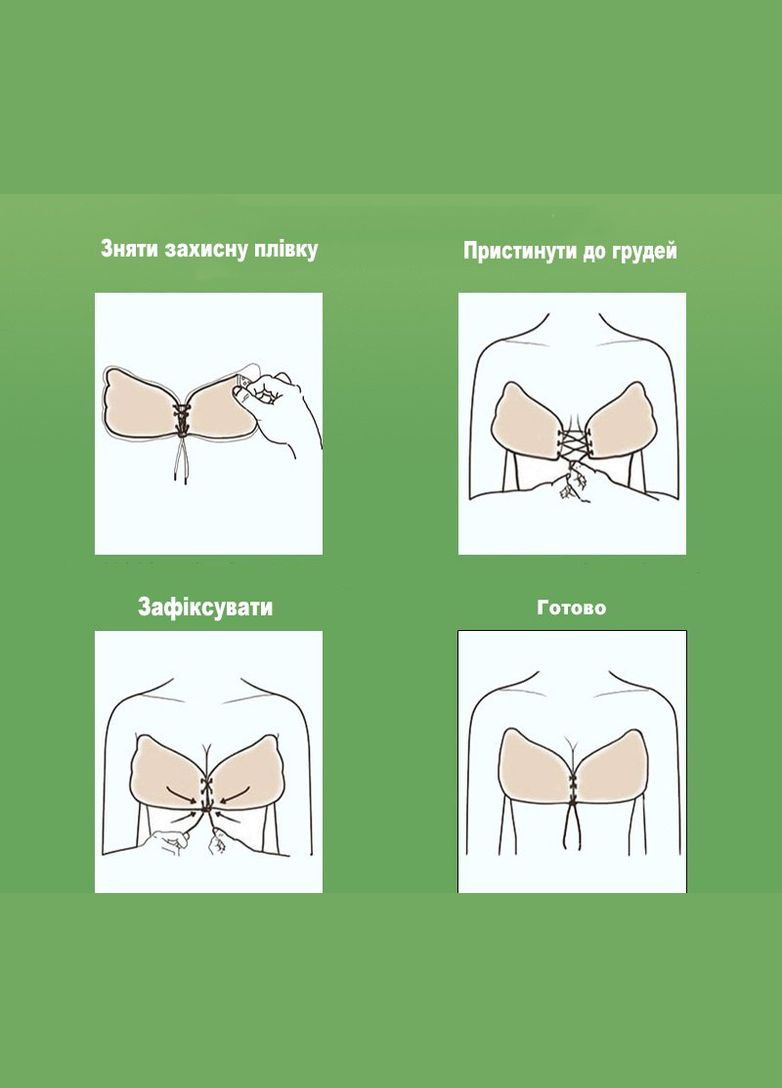 Зняти захисну плівку

Пристинути до грудей

Зафіксувати

Готово