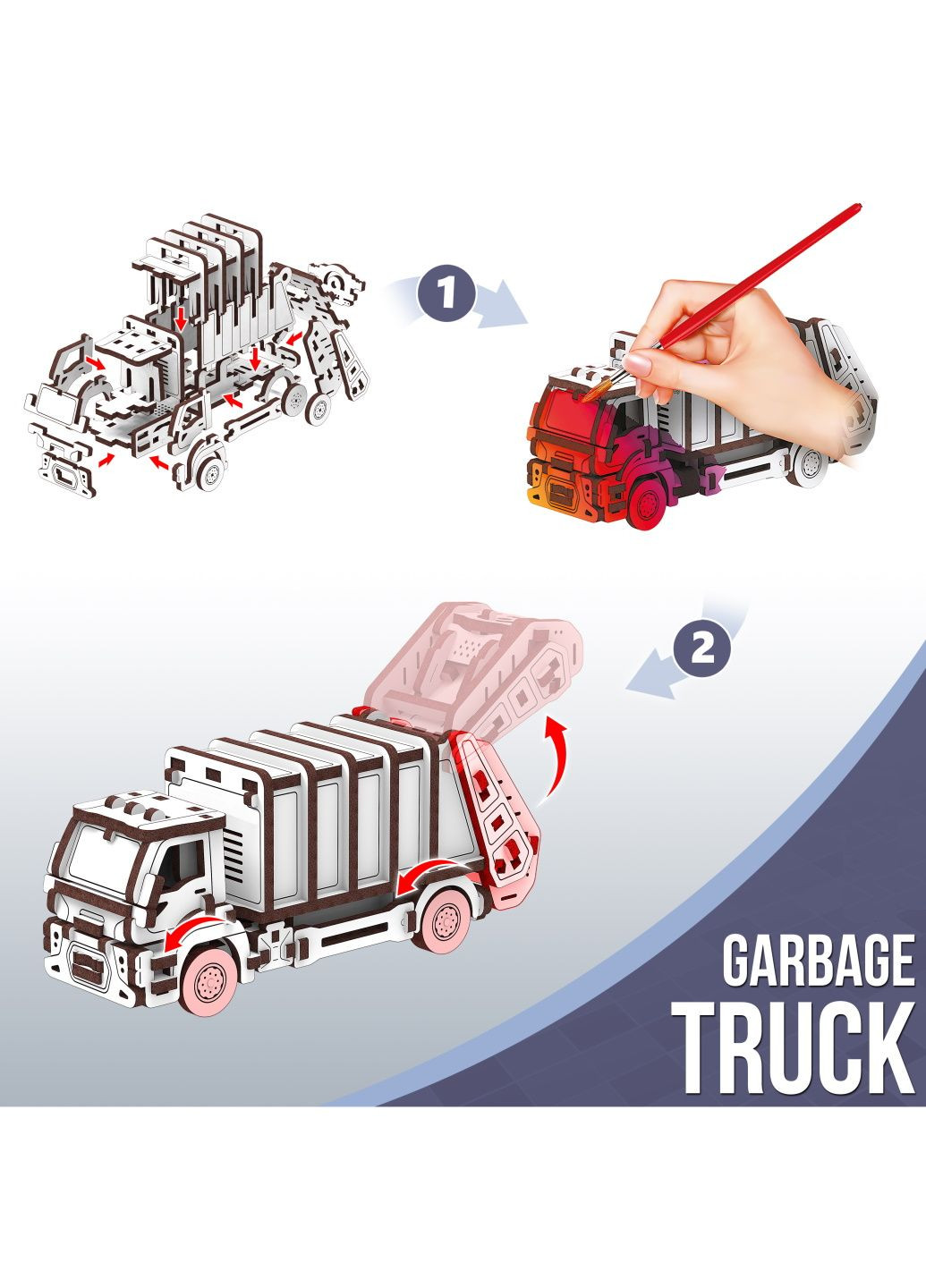 1

2

GARBAGE
TRUCK