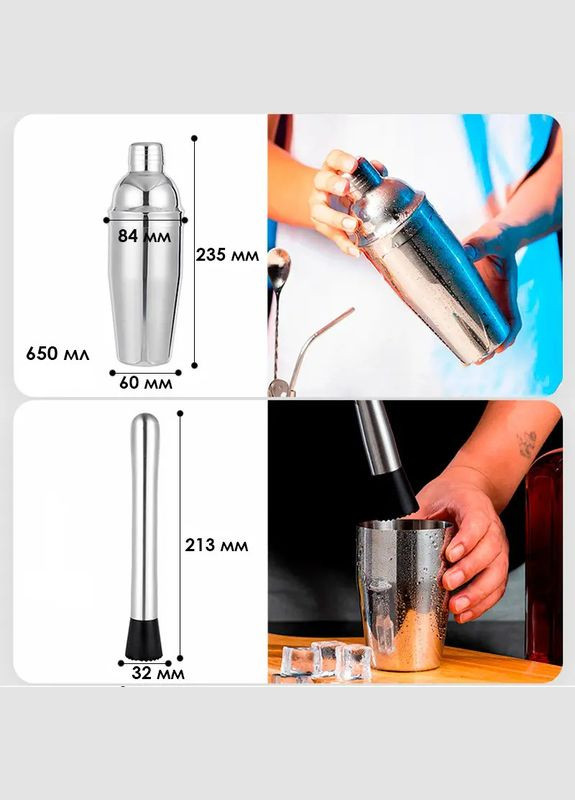 84 мм
235 мм
650 мл
60 мм
213 мм
32 мм