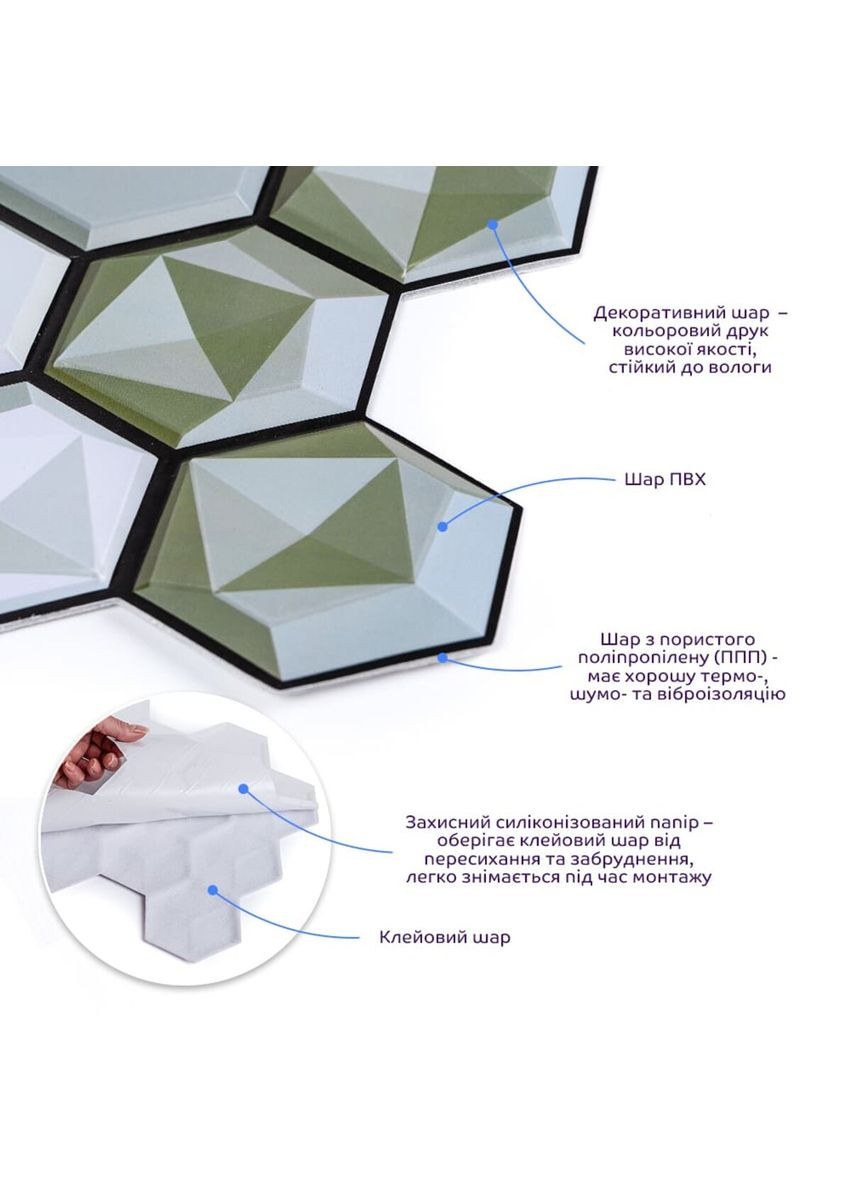 Декоративний шар – кольоровий друк високої якості, стійкий до вологи

Шар ПВХ

Шар з пористого поліпропілену (ППП) - має хорошу термо-, шумо- та віброізоляцію

Захисний силіконізований папір – оберігає клейовий шар від пересихання та забруднення, легко знімається під час монтажу

Клейовий шар