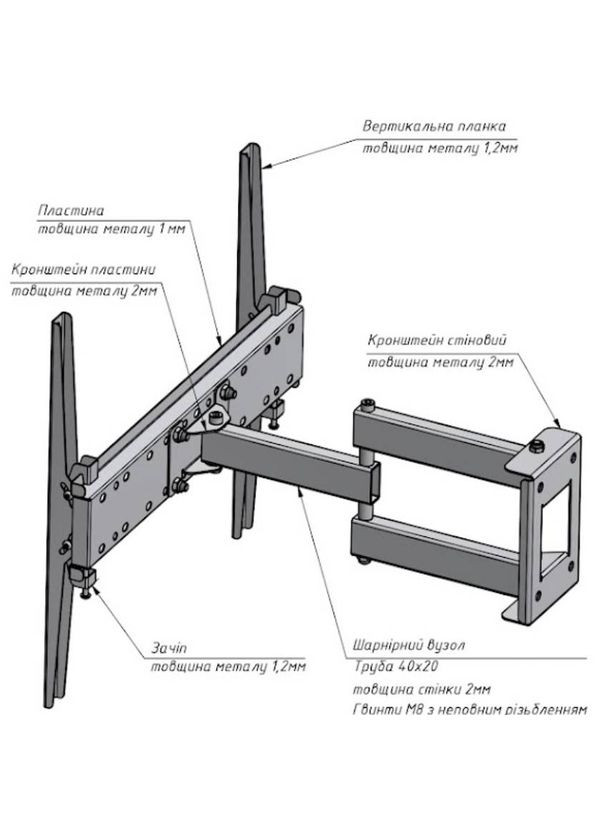 Вертикальна планка
товщина металу 1,2мм

Пластина
товщина металу 1 мм

Кронштейн пластини
товщина металу 2мм

Кронштейн стіновий
товщина металу 2мм

Зачіп
товщина металу 1,2мм

Шарнірний вузол
Труба 40х20
товщина стінки 2мм
Гвинти М8 з неповним різьбленням