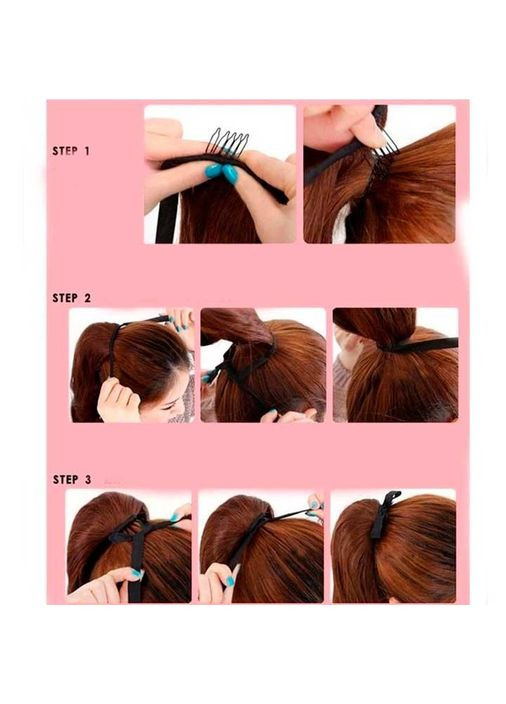 STEP 1

STEP 2

STEP 3