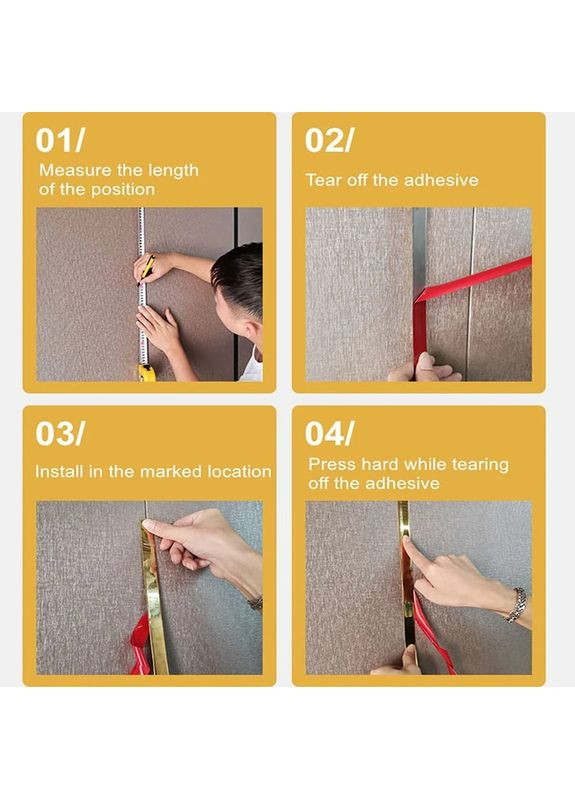 01/
Measure the length of the position

02/
Tear off the adhesive

03/
Install in the marked location

04/
Press hard while tearing off the adhesive