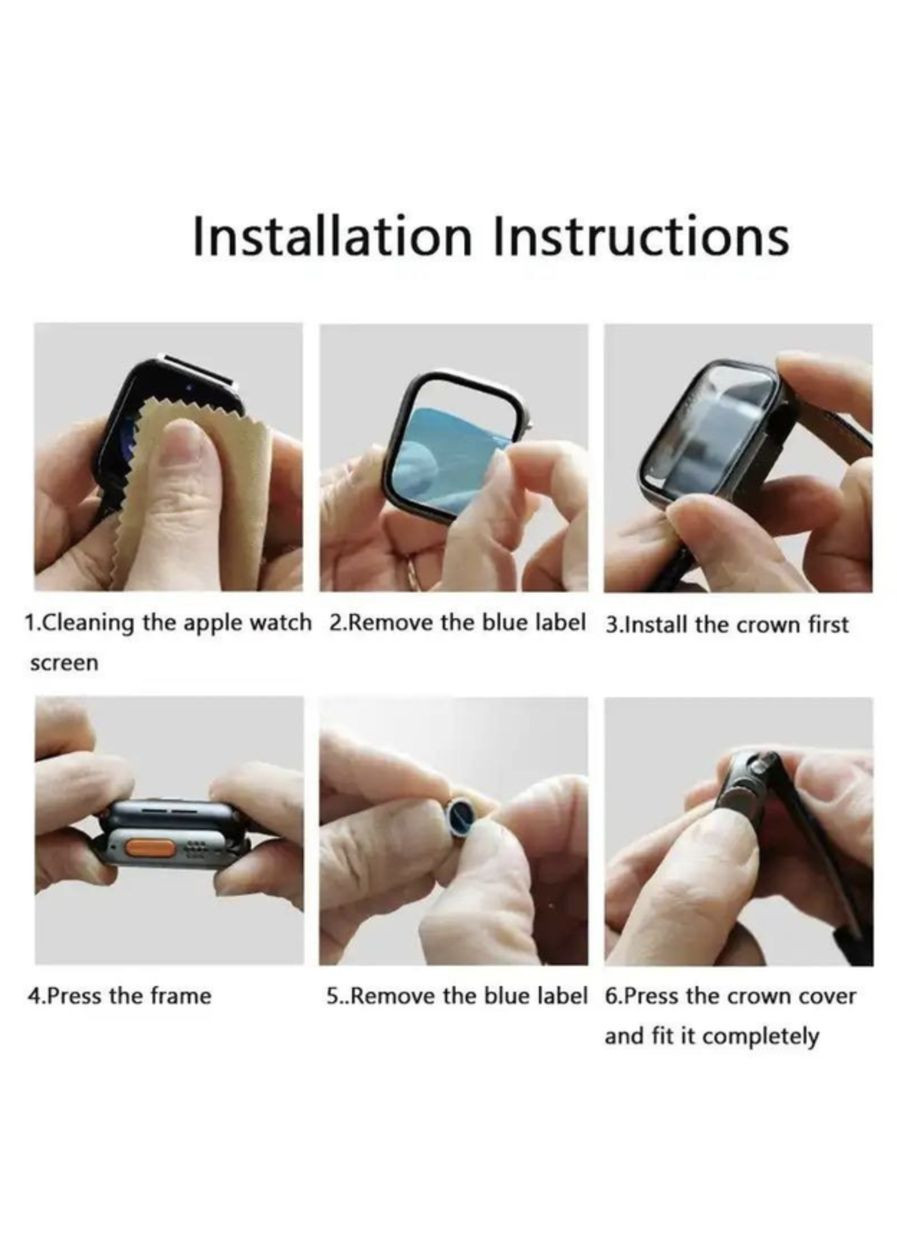 Installation Instructions

1.Cleaning the apple watch screen

2.Remove the blue label

3.Install the crown first

4.Press the frame

5..Remove the blue label

6.Press the crown cover and fit it completely