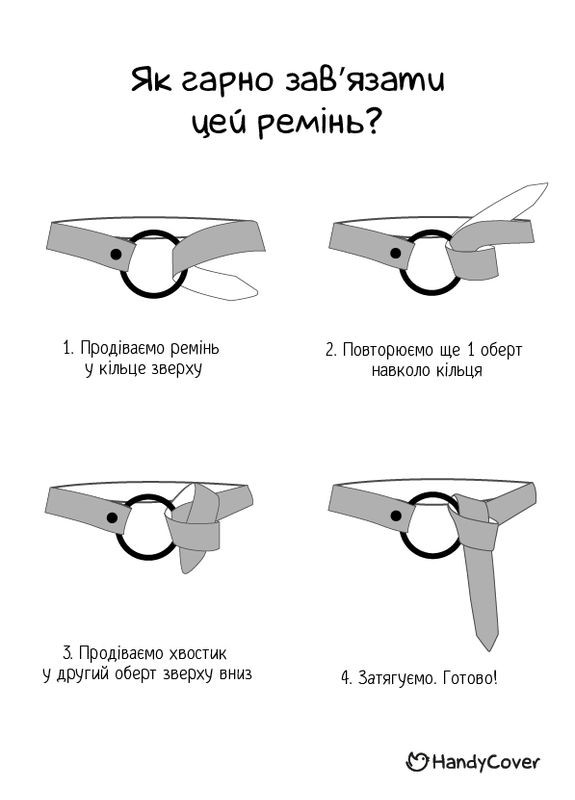 Як гарно зав'язати цей ремінь?

1. Продіваємо ремінь у кільце зверху

2. Повторюємо ще 1 оберт навколо кільця

3. Продіваємо хвостик у другий оберт зверху вниз

4. Затягуємо. Готово!

HandyCover