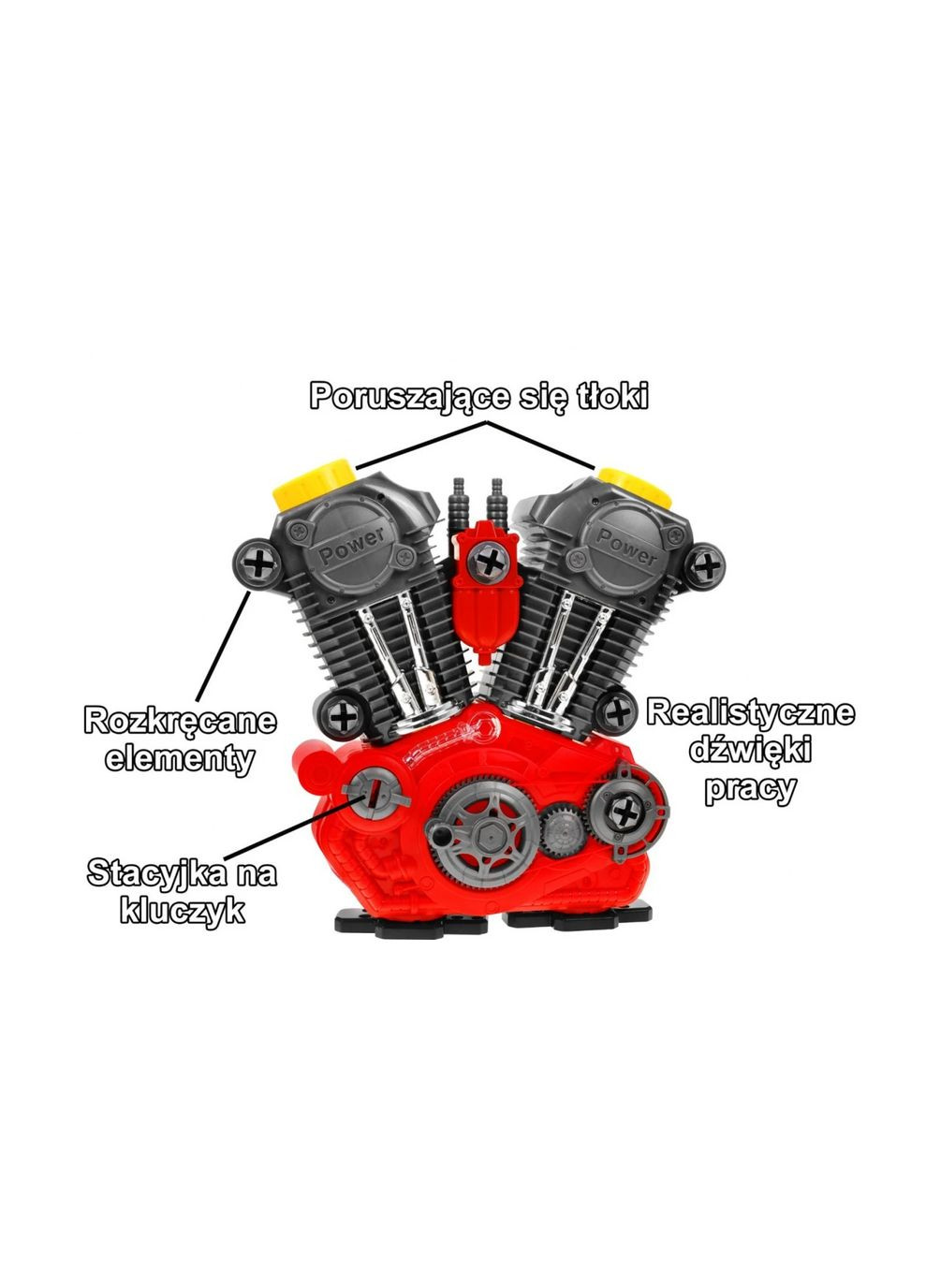 Poruszające się tłoki

Power

Power

Rozkręcane elementy

Realistyczne dźwięki pracy

Stacyjka na kluczyk