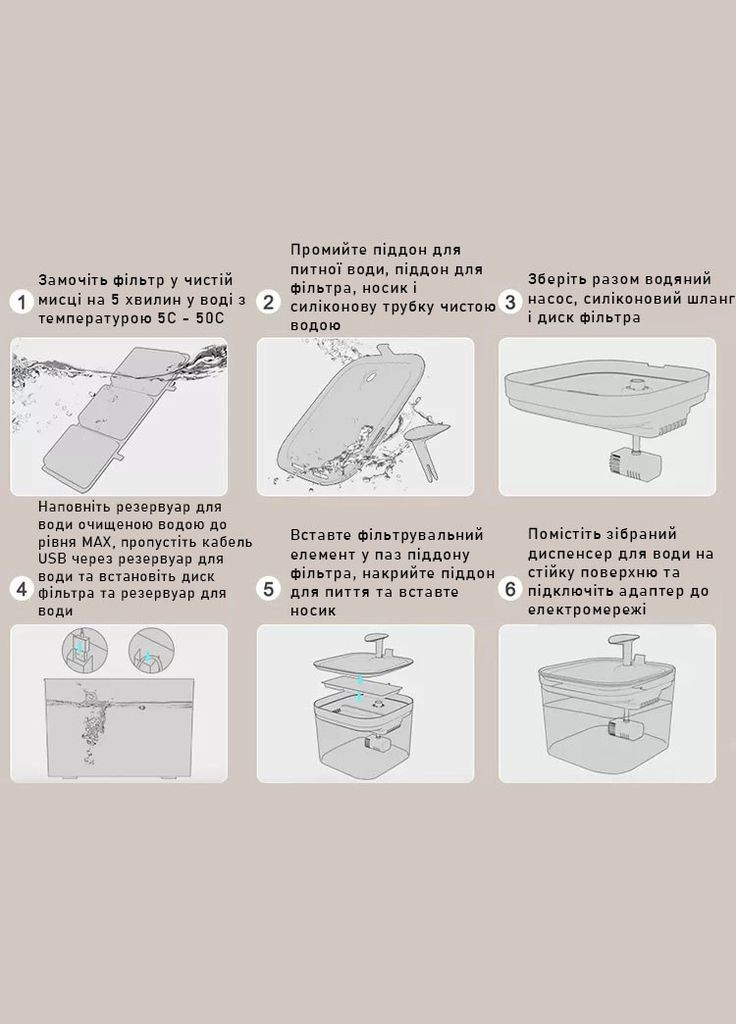 1 Замочіть фільтр у чистій мисці на 5 хвилин у воді з температурою 5С - 50С

2 Промийте піддон для питної води, піддон для фільтра, носик і силіконову трубку чистою водою

3 Зберіть разом водяний насос, силіконовий шланг і диск фільтра

4 Наповніть резервуар для води очищеною водою до рівня MAX, пропустіть кабель USB через резервуар для води та встановіть диск фільтра та резервуар для води

5 Вставте фільтрувальний елемент у паз піддону фільтра, накрийте піддон для пиття та вставте носик

6 Помістіть зібраний диспенсер для води на стійку поверхню та підключіть адаптер до електромережі