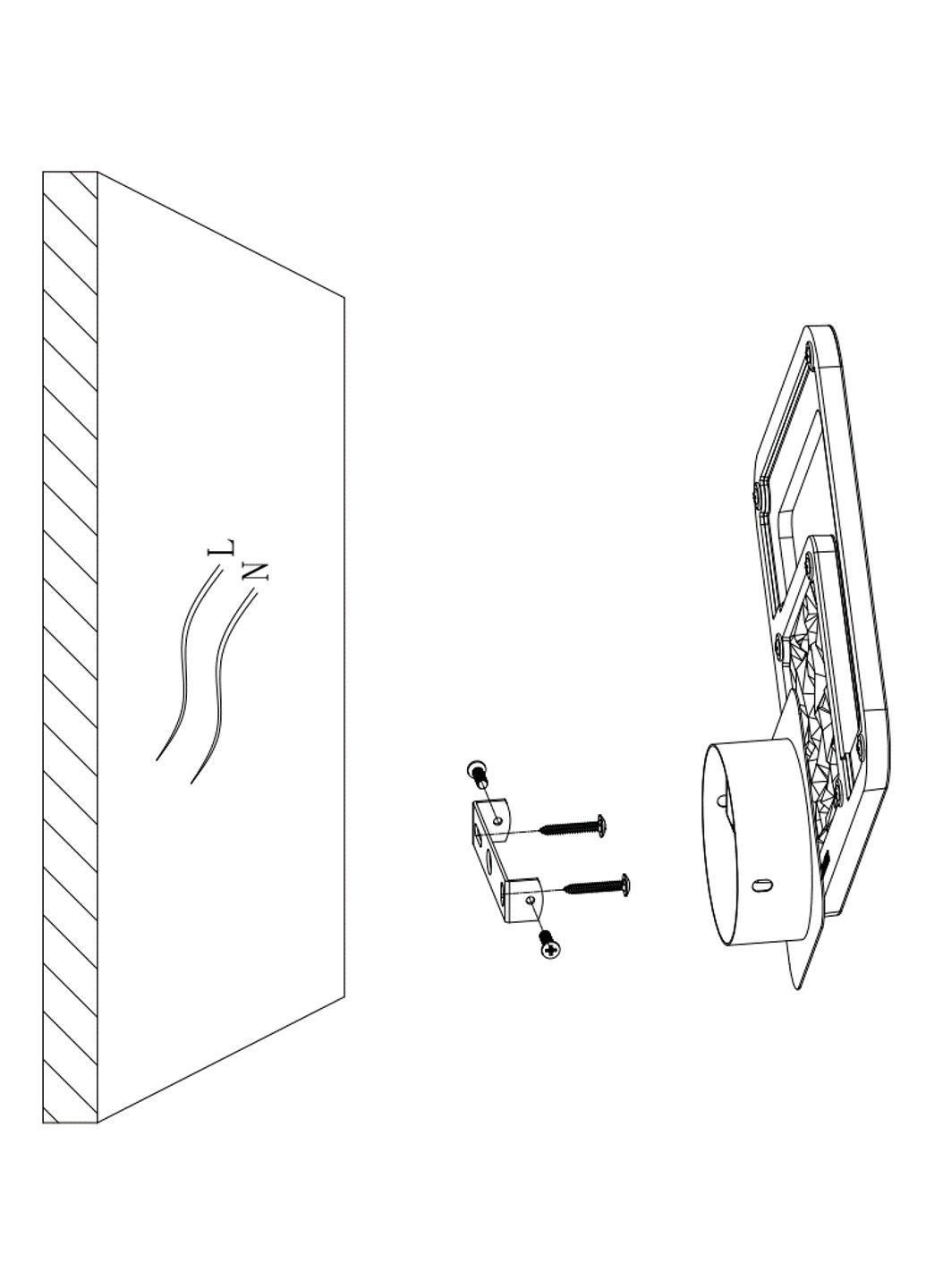 L
N