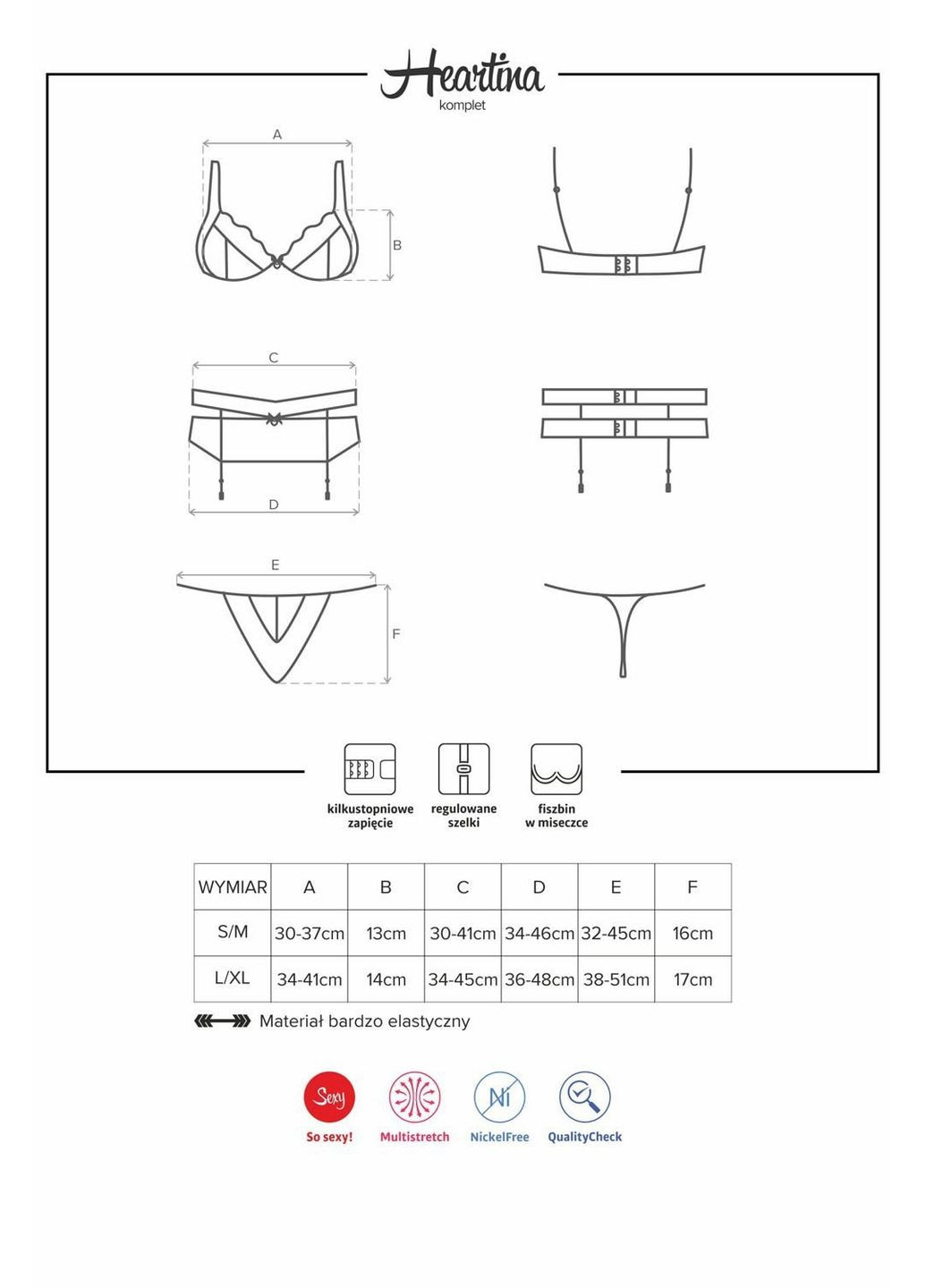 Heartina
komplet

A

B

C

D

E

F

kilkustopniowe zapięcie

regulowane szelki

fiszbin w miseczce

| WYMIAR | A | B | C | D | E | F |
|---|---|---|---|---|---|---|
| S/M | 30-37cm | 13cm | 30-41cm | 34-46cm | 32-45cm | 16cm |
| L/XL | 34-41cm | 14cm | 34-45cm | 36-48cm | 38-51cm | 17cm |

Materiał bardzo elastyczny

Sexy
So sexy!

Multistretch

Ni
NickelFree

QualityCheck