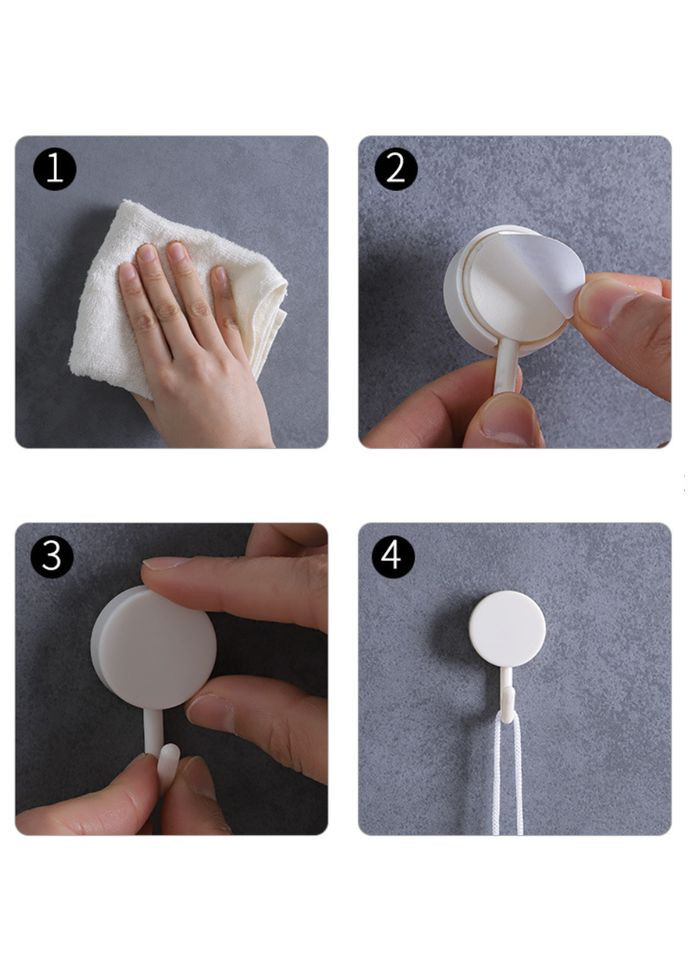 1

2

3

4