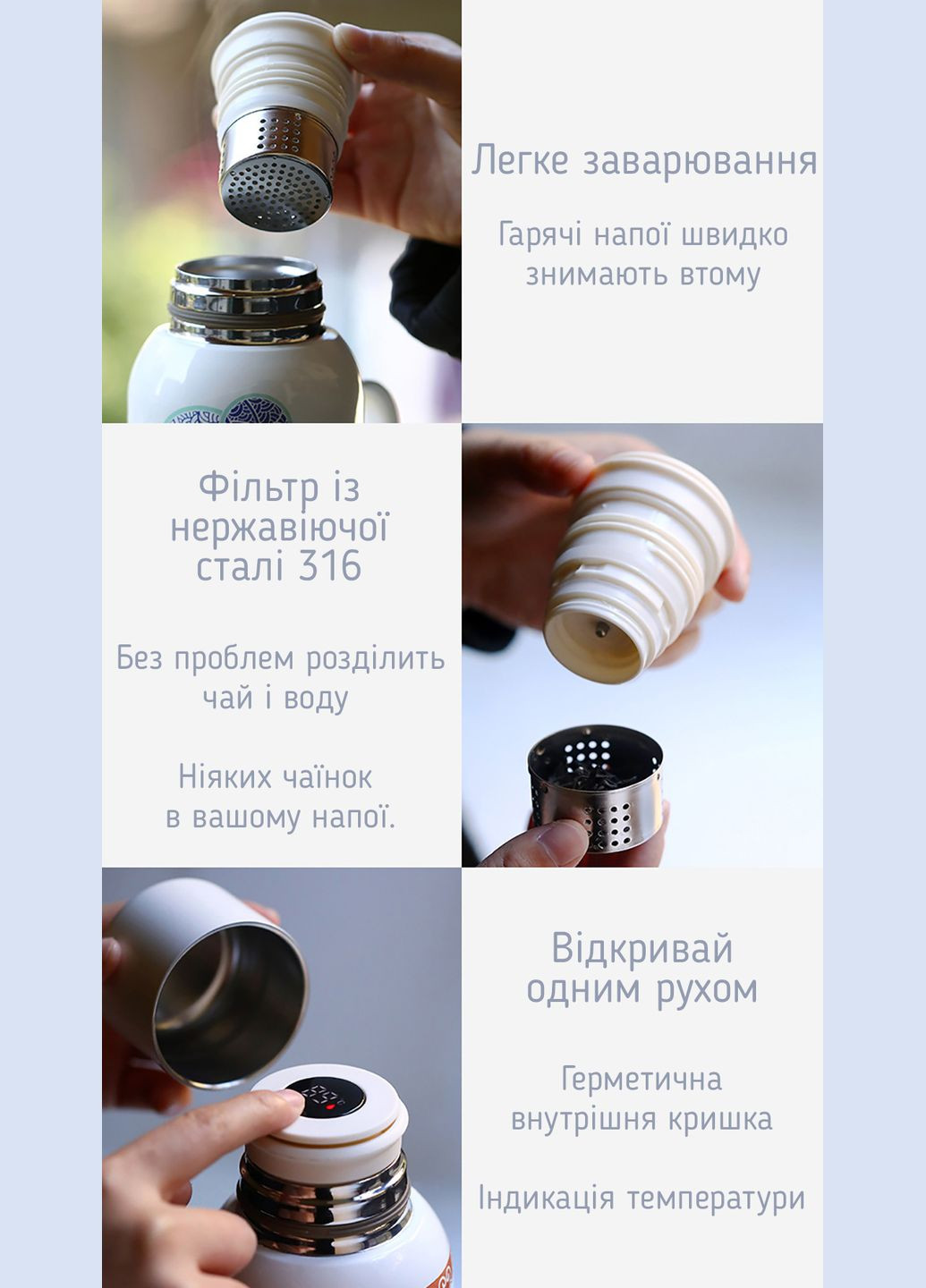 Легке заварювання

Гарячі напої швидко знимають втому

Фільтр із нержавіючої сталі 316

Без проблем розділить чай і воду

Ніяких чаїнок в вашому напої.

Відкривай одним рухом

Герметична внутрішня кришка

Індикація температури