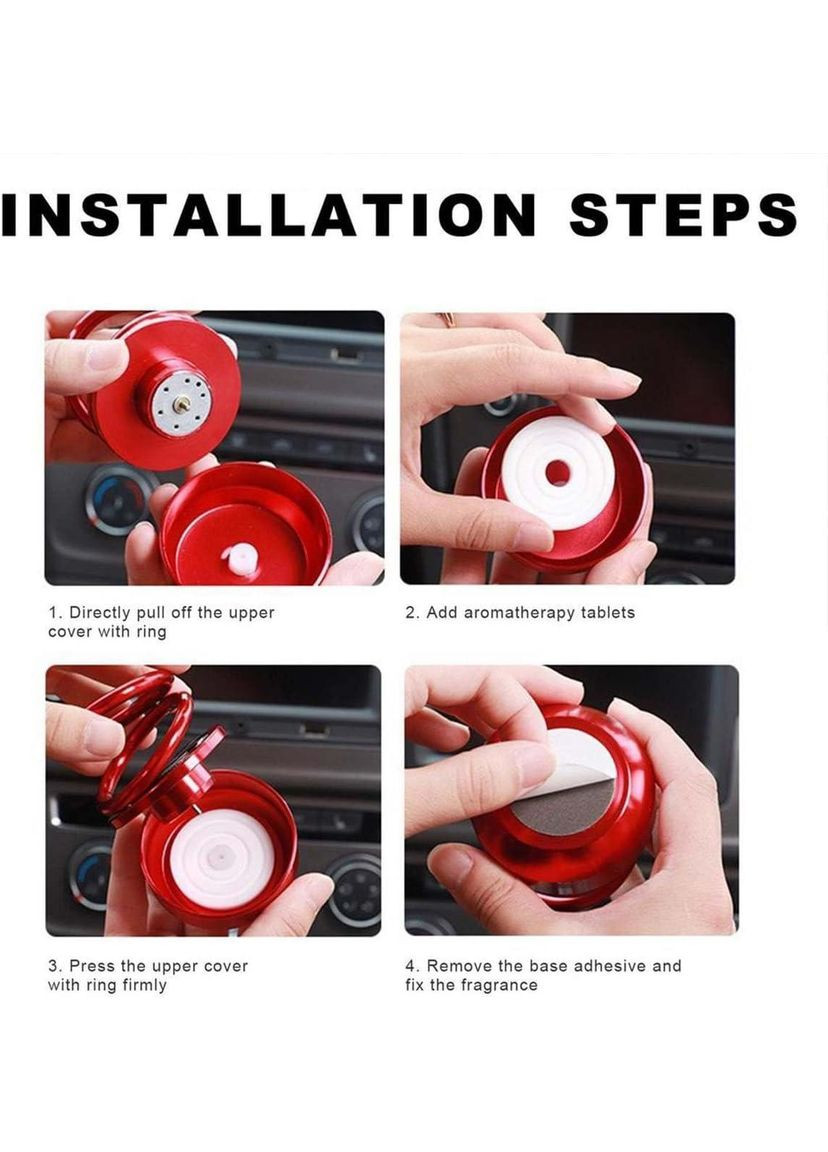 INSTALLATION STEPS

1. Directly pull off the upper cover with ring

2. Add aromatherapy tablets

3. Press the upper cover with ring firmly

4. Remove the base adhesive and fix the fragrance