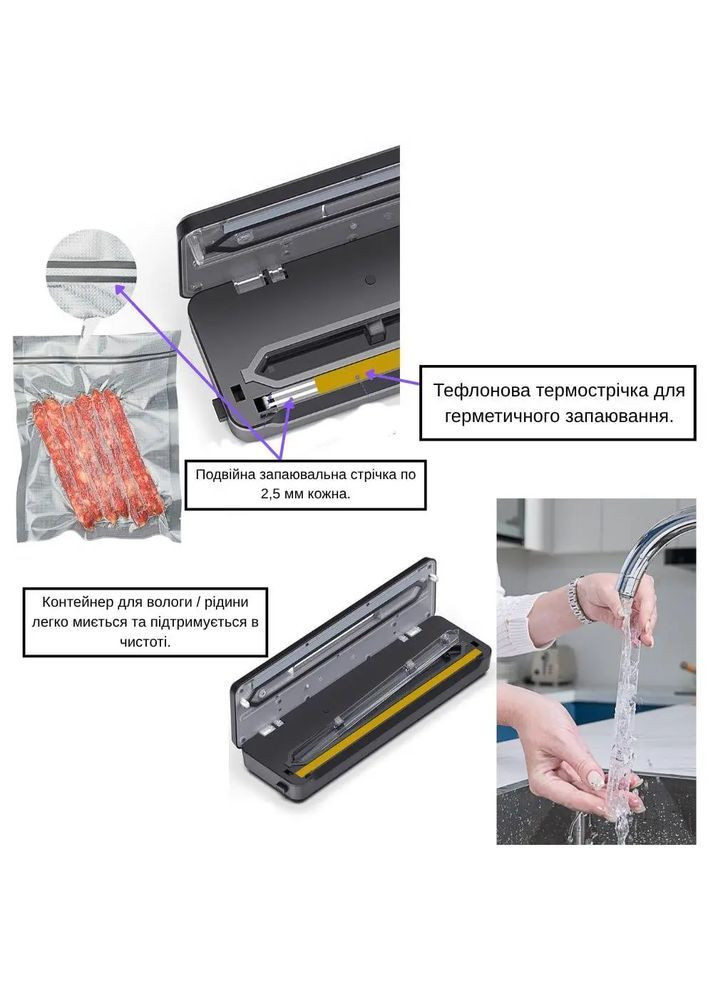 Тефлонова термострічка для герметичного запаювання.

Подвійна запаювальна стрічка по 2,5 мм кожна.

Контейнер для вологи / рідини легко миється та підтримується в чистоті.