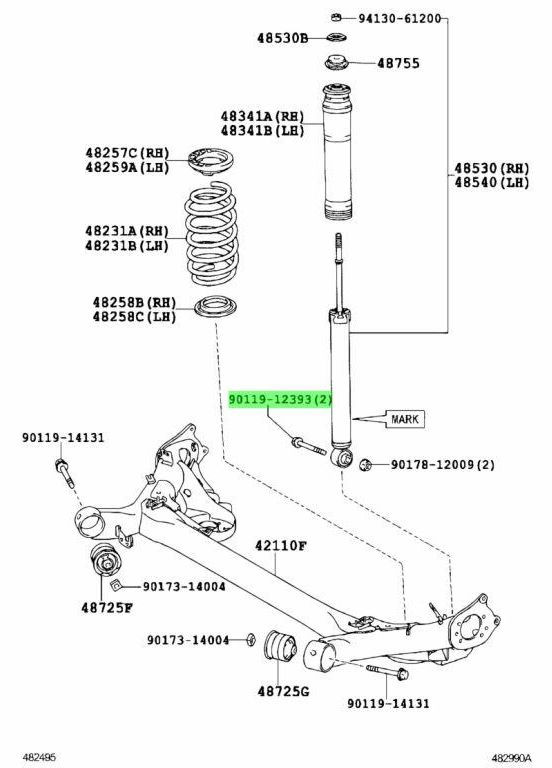 94130-61200
48530B
48755
48341A(RH)
48341B(LH)
48257C(RH)
48259A(LH)
48530(RH)
48540(LH)
48231A(RH)
48231B(LH)
48258B(RH)
48258C(LH)
90119-12393(2)
MARK
90119-14131
90178-12009(2)
42110F
90173-14004
48725F
90173-14004
48725G
90119-14131
482495
482990A