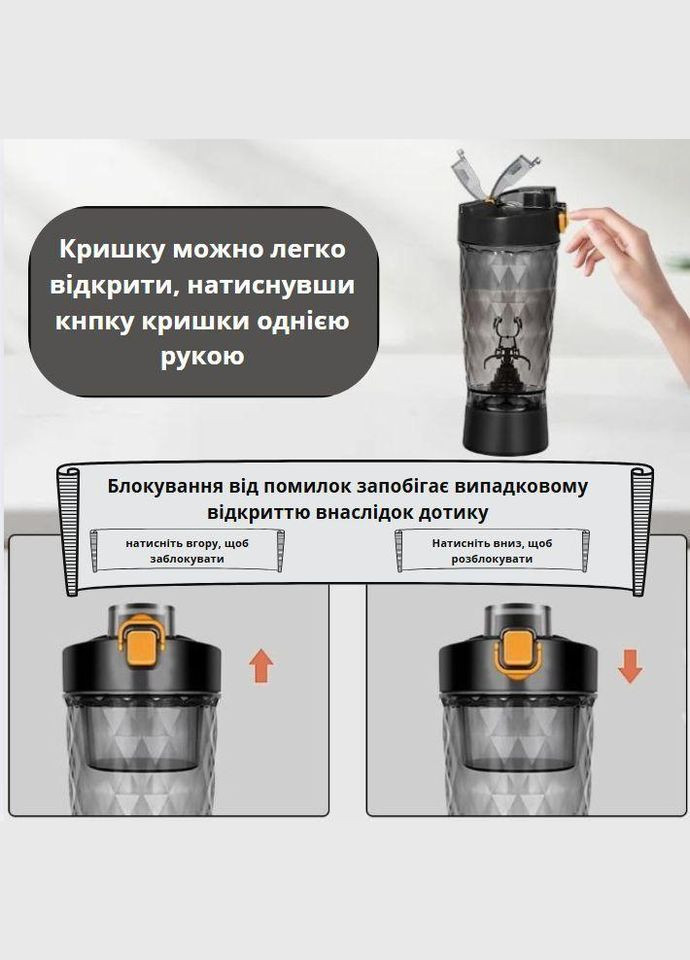 Кришку можно легко відкрити, натиснувши кнпку кришки однією рукою

Блокування від помилок запобігає випадковому відкриттю внаслідок дотику

натисніть вгору, щоб заблокувати

Натисніть вниз, щоб розблокувати