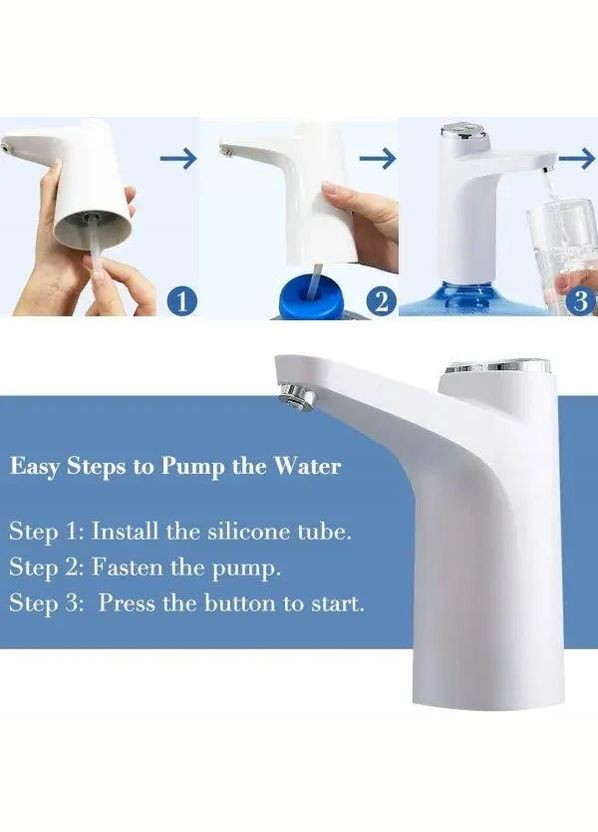 1
2
3

Easy Steps to Pump the Water

Step 1: Install the silicone tube.
Step 2: Fasten the pump.
Step 3: Press the button to start.