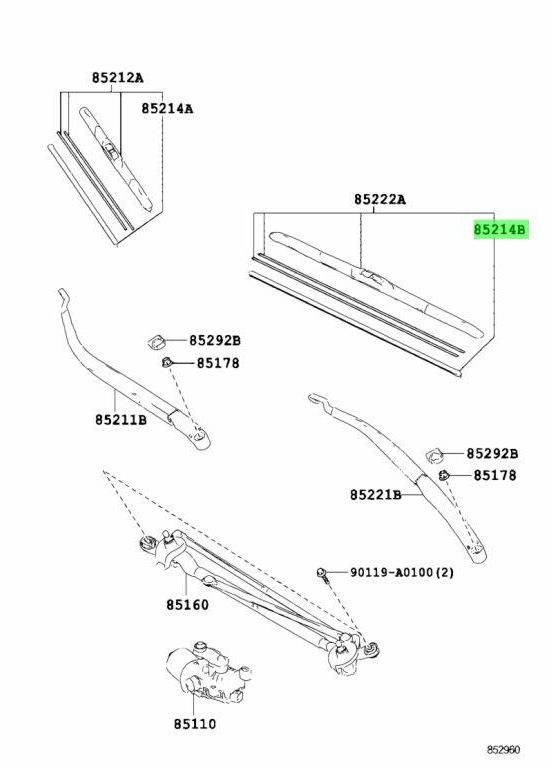 85212A
85214A
85222A
85214B
85292B
85178
85211B
85292B
85178
85221B
90119-A0100(2)
85160
85110
852960