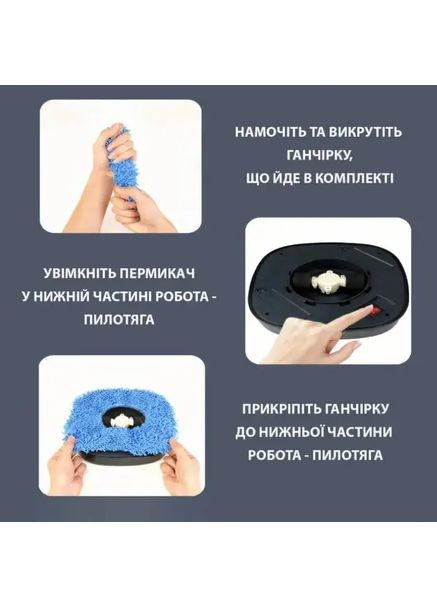 НАМОЧІТЬ ТА ВИКРУТІТЬ ГАНЧІРКУ, ЩО ЙДЕ В КОМПЛЕКТІ

УВІМКНІТЬ ПЕРМИКАЧ У НИЖНІЙ ЧАСТИНІ РОБОТА - ПИЛОТЯГА

ПРИКРІПІТЬ ГАНЧІРКУ ДО НИЖНЬОЇ ЧАСТИНИ РОБОТА - ПИЛОТЯГА