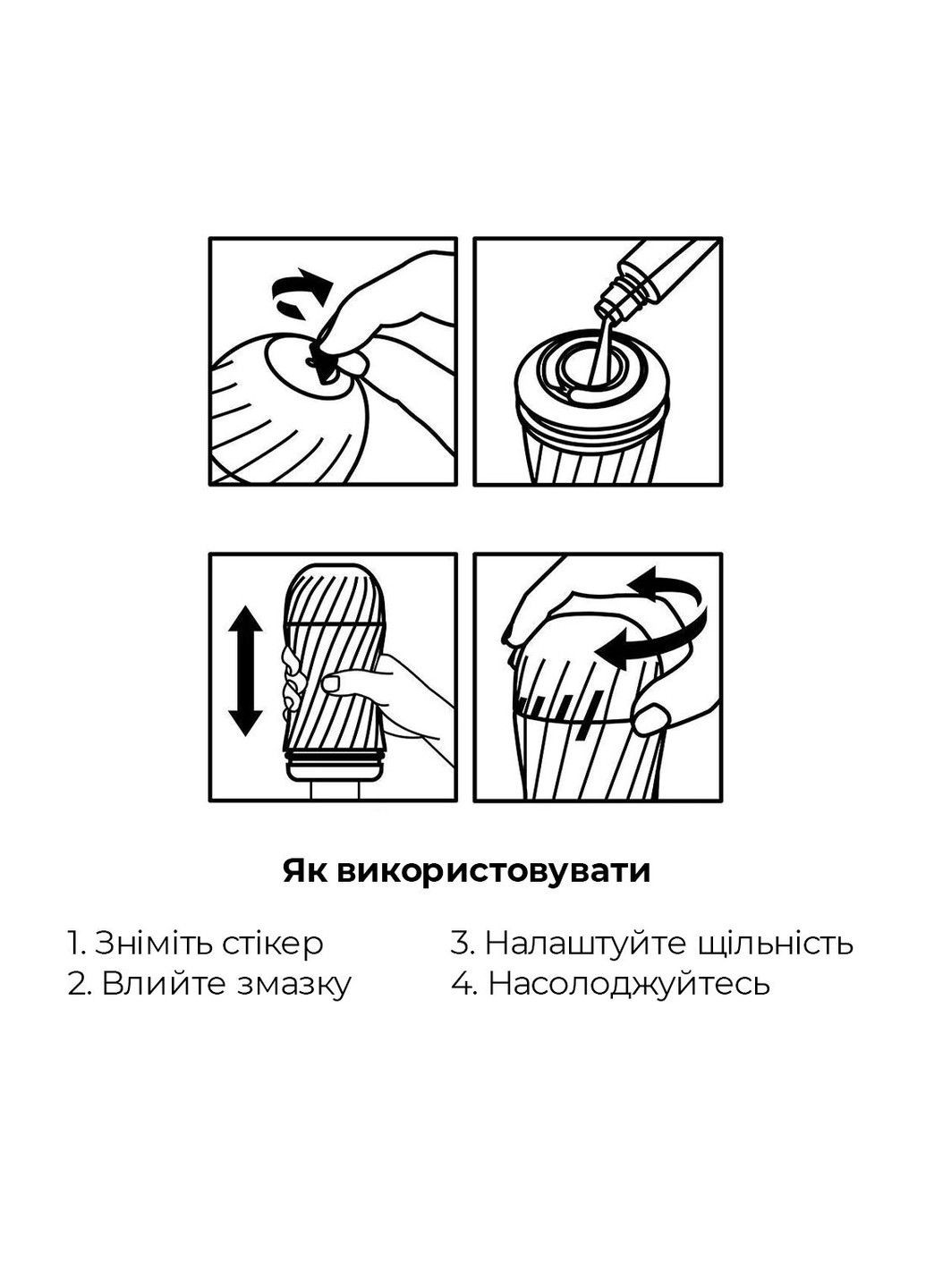 Як використовувати

1. Зніміть стікер
2. Влийте змазку

3. Налаштуйте щільність
4. Насолоджуйтесь