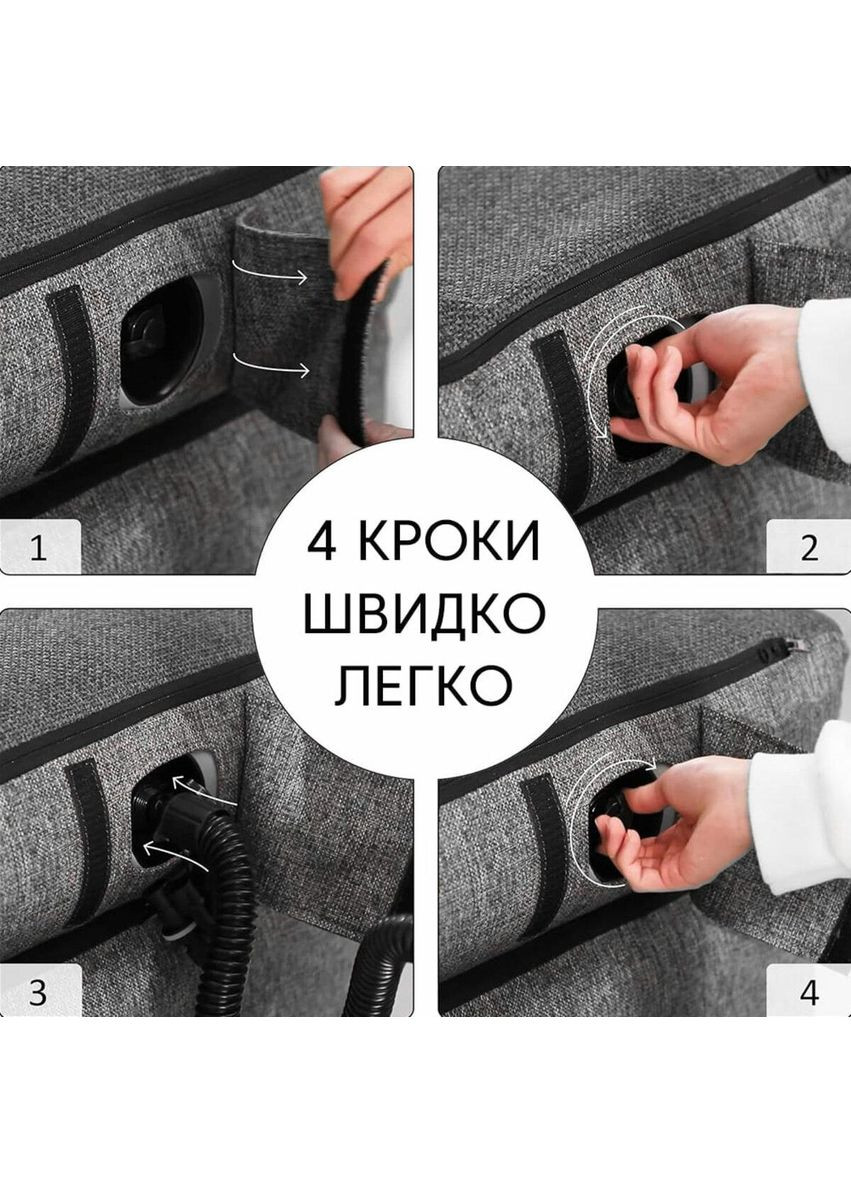 1

2

4 КРОКИ
ШВИДКО
ЛЕГКО

3

4