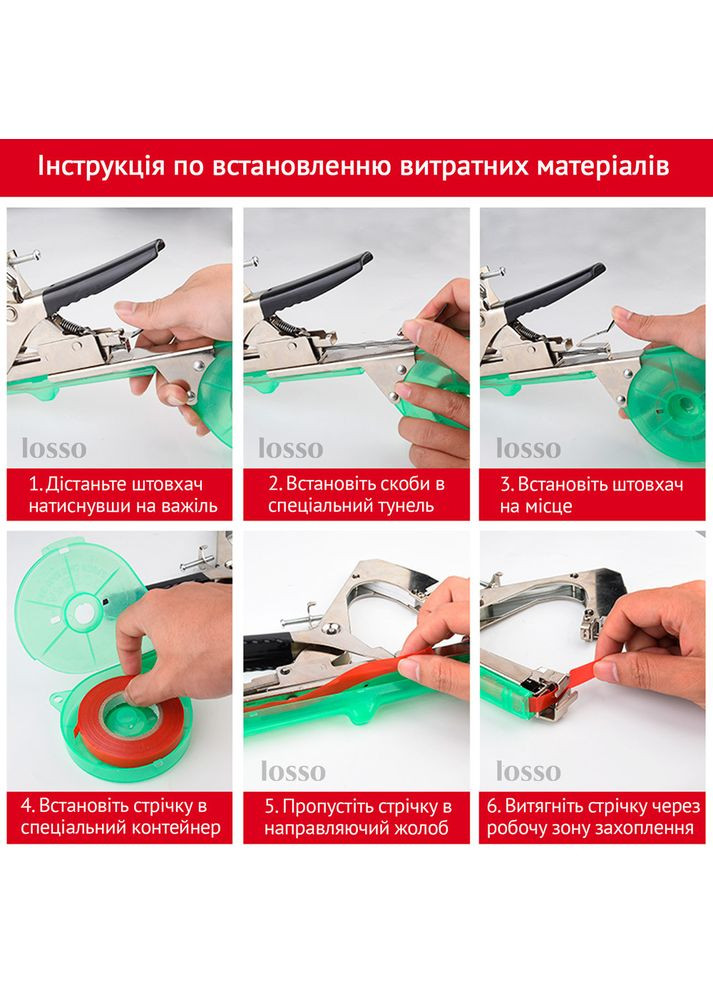 Інструкція по встановленню витратних матеріалів

losso

1. Дістаньте штовхач натиснувши на важіль

losso

2. Встановіть скоби в спеціальний тунель

losso

3. Встановіть штовхач на місце

4. Встановіть стрічку в спеціальний контейнер

losso

5. Пропустіть стрічку в направляючий жолоб

losso

6. Витягніть стрічку через робочу зону захоплення