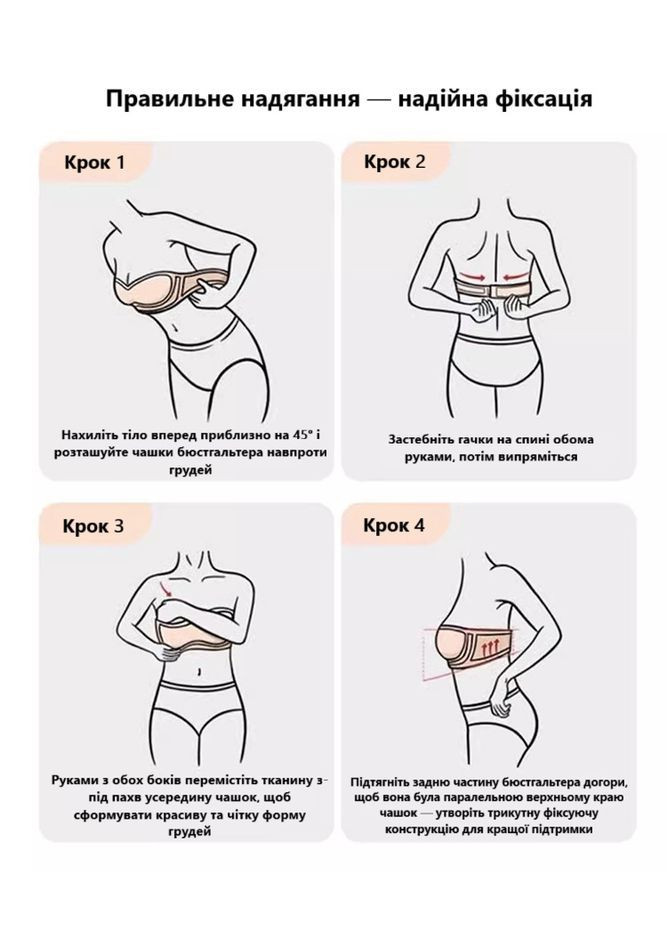 Правильне надягання — надійна фіксація

Крок 1

Нахиліть тіло вперед приблизно на 45° і розташуйте чашки бюстгальтера навпроти грудей

Крок 2

Застебніть гачки на спині обома руками, потім випряміться

Крок 3

Руками з обох боків перемістіть тканину з-під пахв усередину чашок, щоб сформувати красиву та чітку форму грудей

Крок 4

Підтягніть задню частину бюстгальтера догори, щоб вона була паралельною верхньому краю чашок — утворіть трикутну фіксуючу конструкцію для кращої підтримки