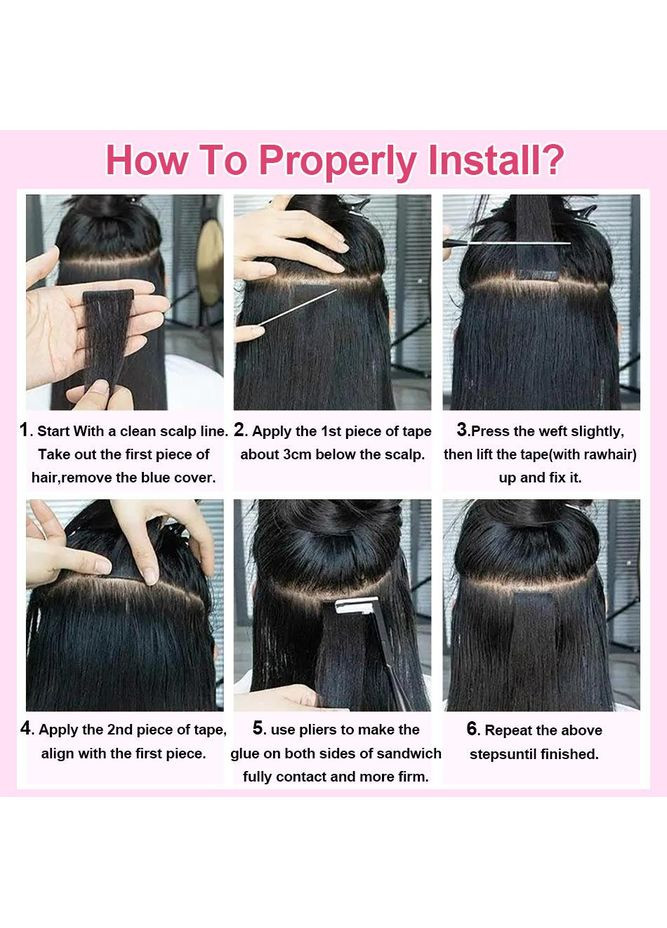 How To Properly Install?

1. Start With a clean scalp line. Take out the first piece of hair,remove the blue cover.

2. Apply the 1st piece of tape about 3cm below the scalp.

3.Press the weft slightly, then lift the tape(with rawhair) up and fix it.

4. Apply the 2nd piece of tape, align with the first piece.

5. use pliers to make the glue on both sides of sandwich fully contact and more firm.

6. Repeat the above stepsuntil finished.